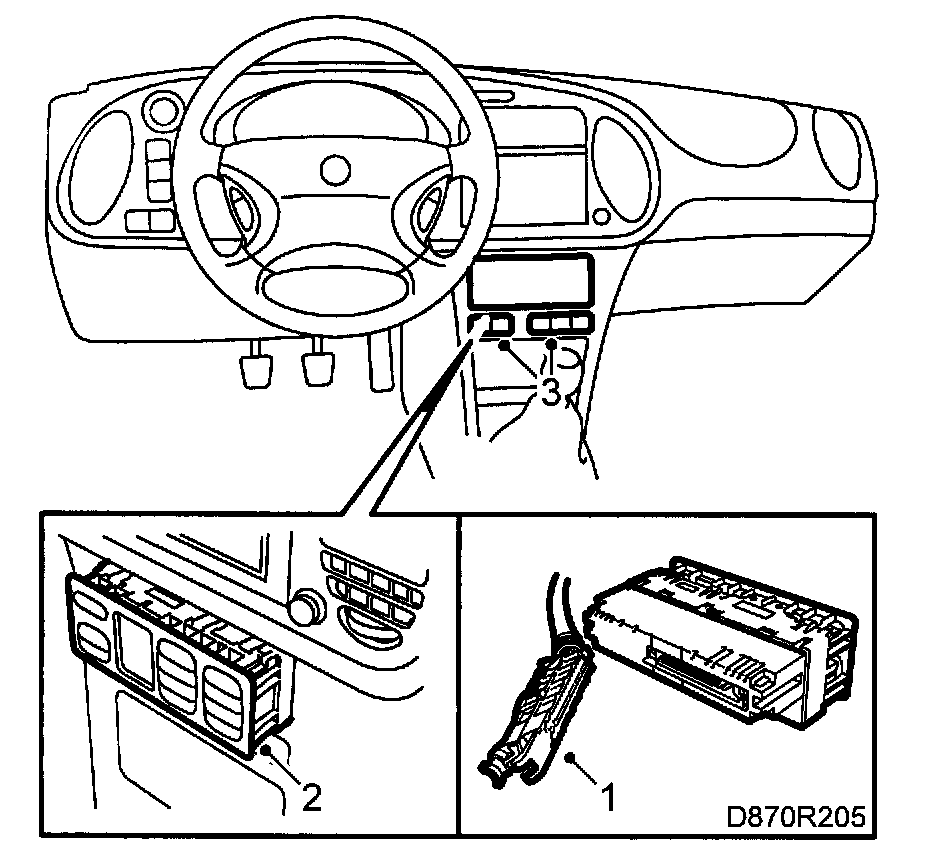 3

2

1

D870R205