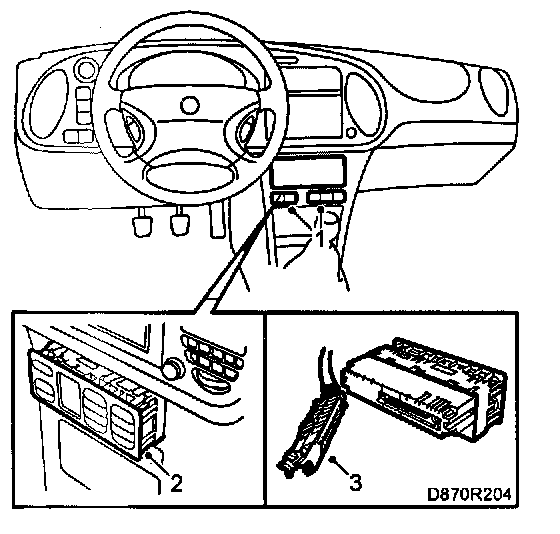 1

2

3

D870R204