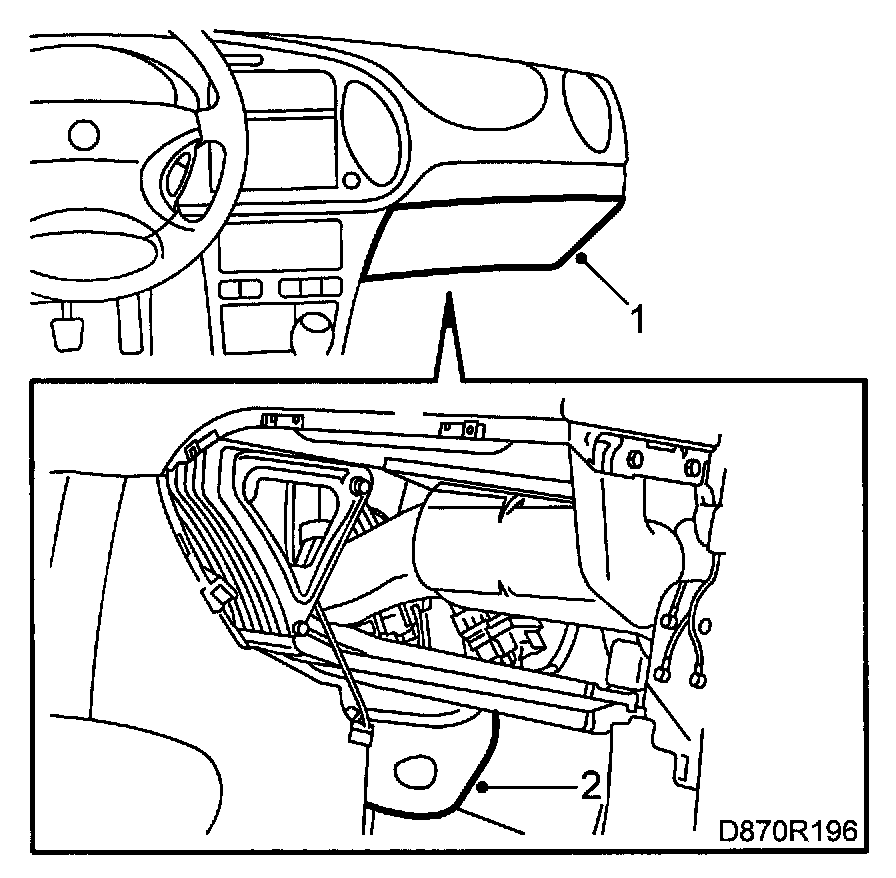 1
2
D870R196