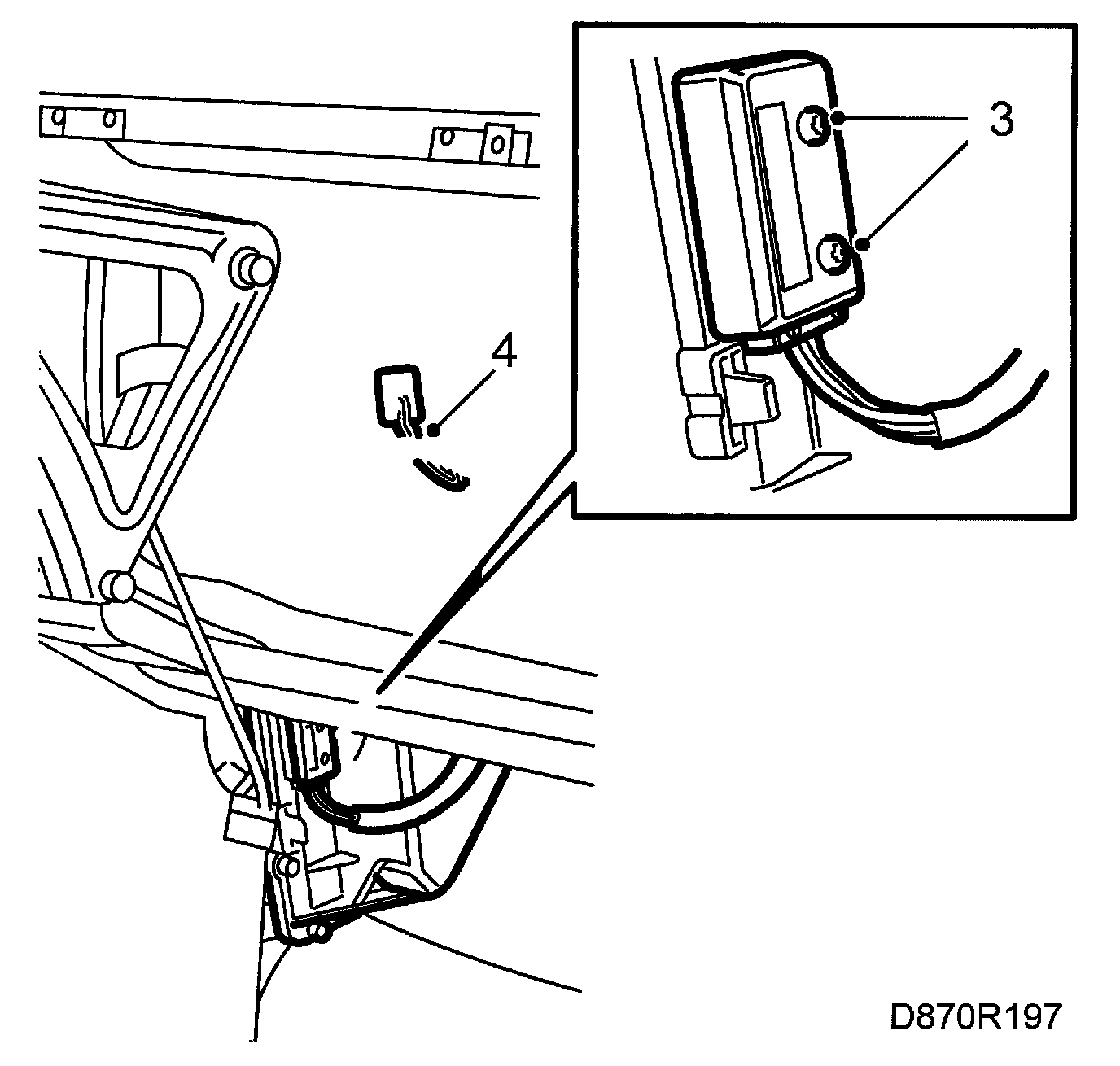 3

4

D870R197