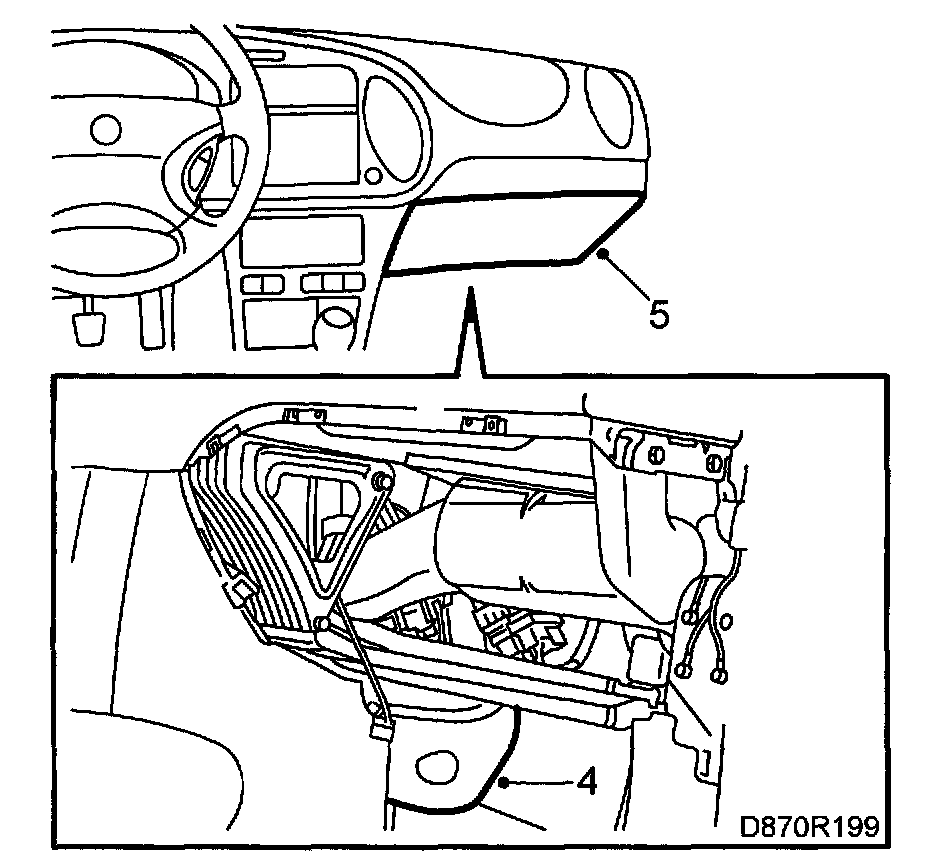 5

4

D870R199