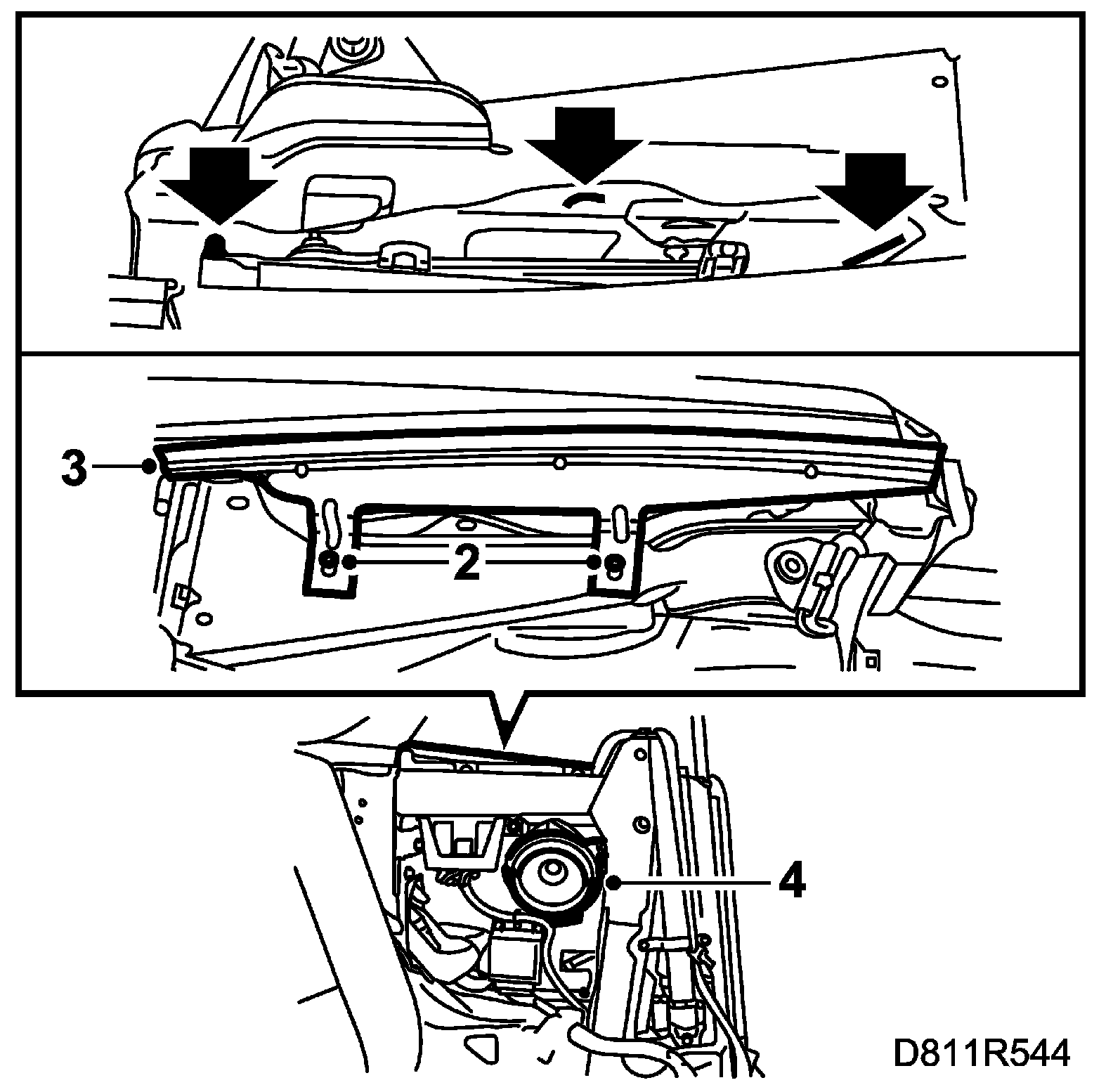 3

2

4

D811R544