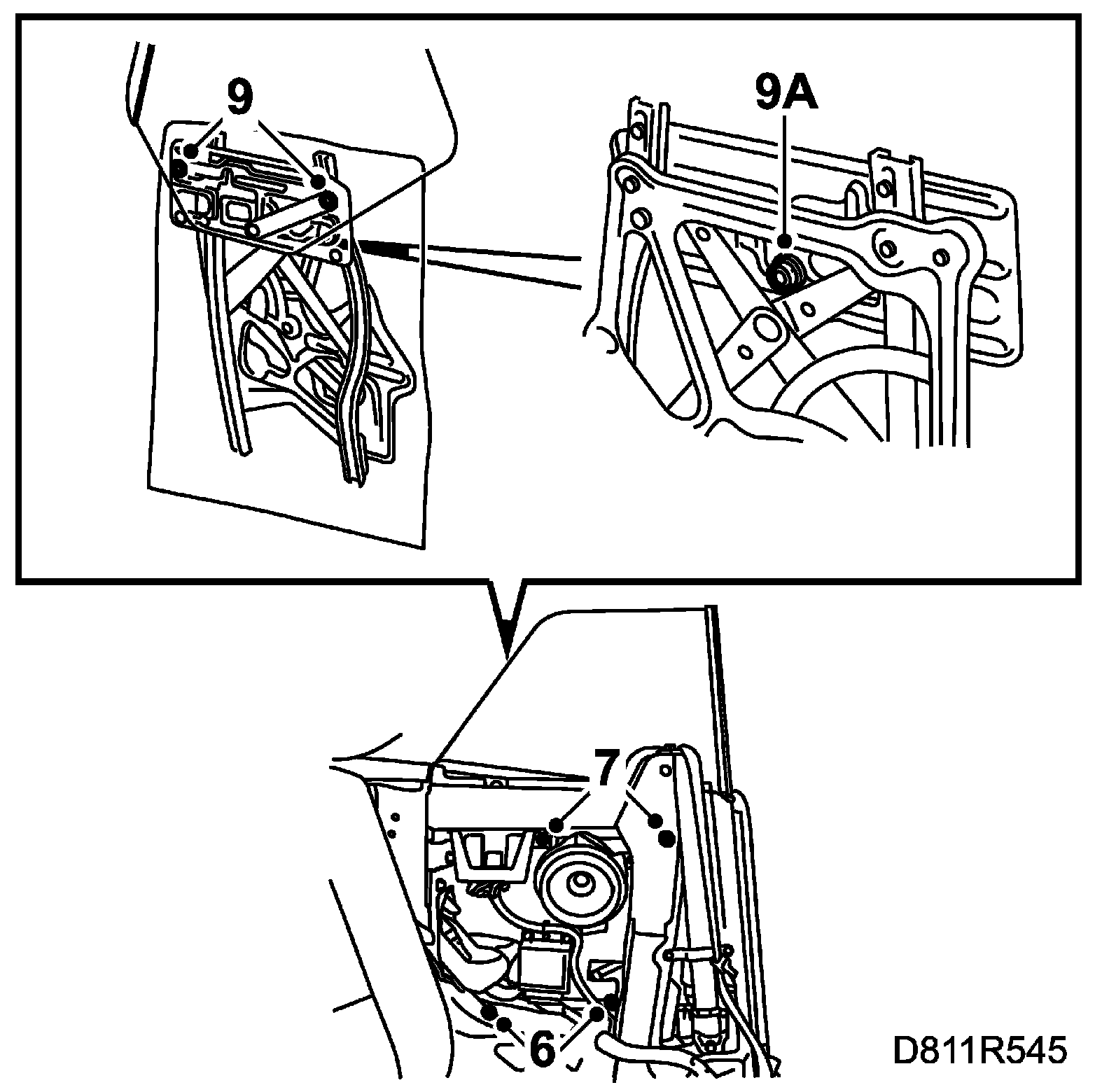 9
9A
7
6
D811R545