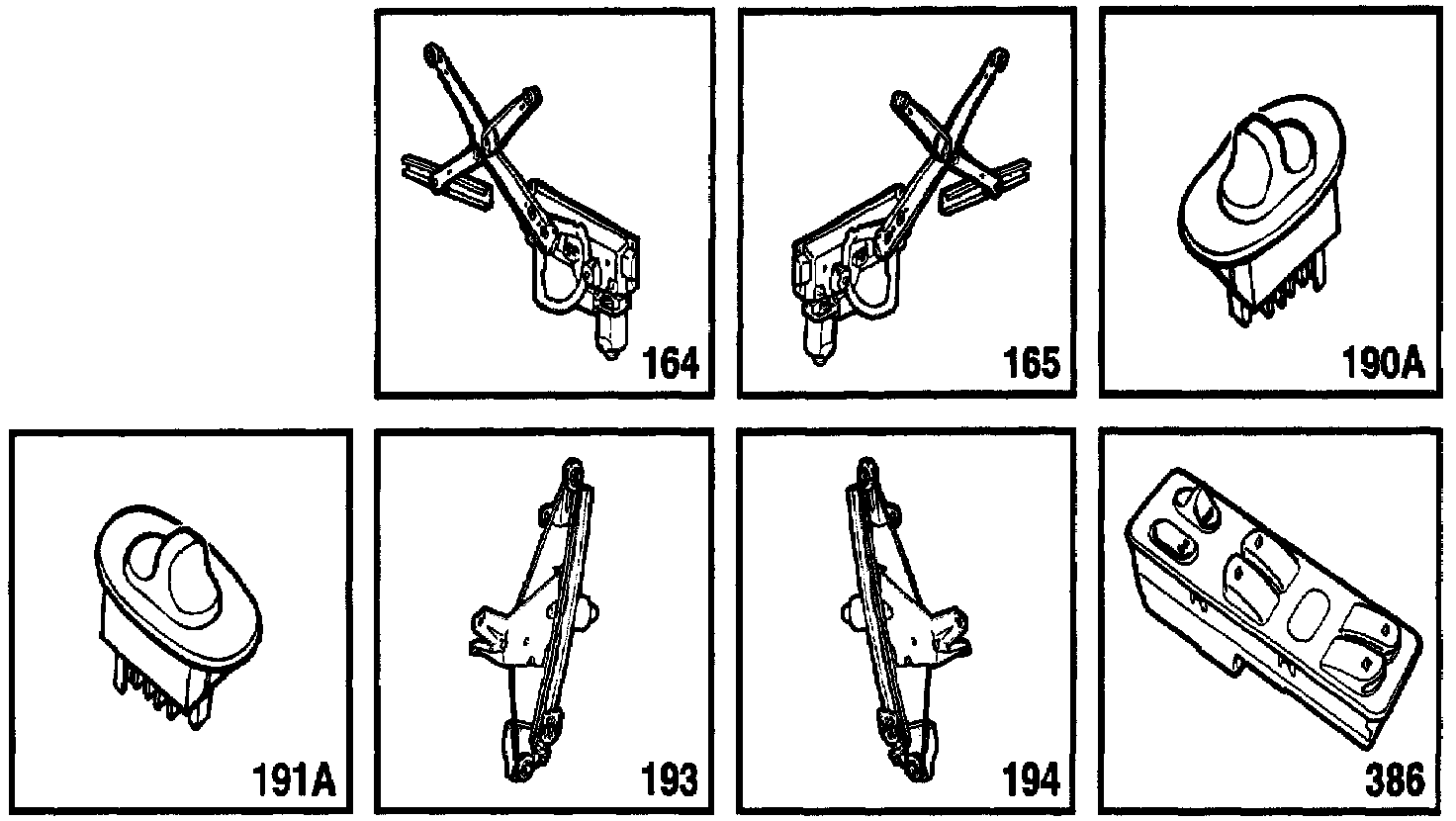 164

165

190A

191A

193

194

386