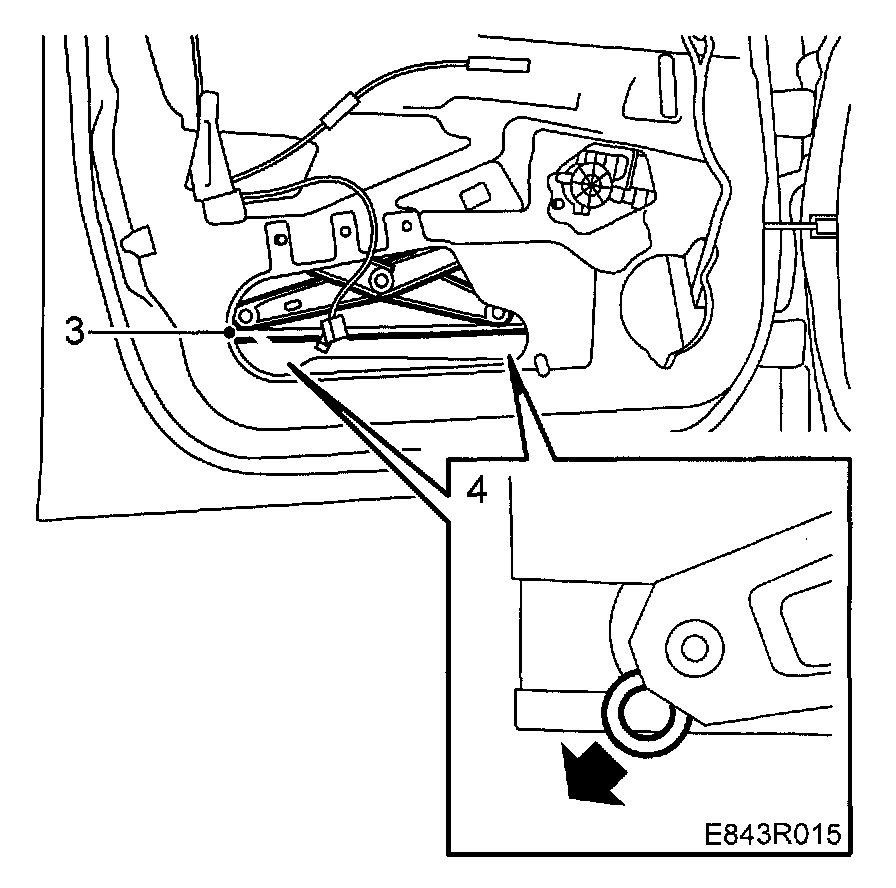 3
4
E843R015