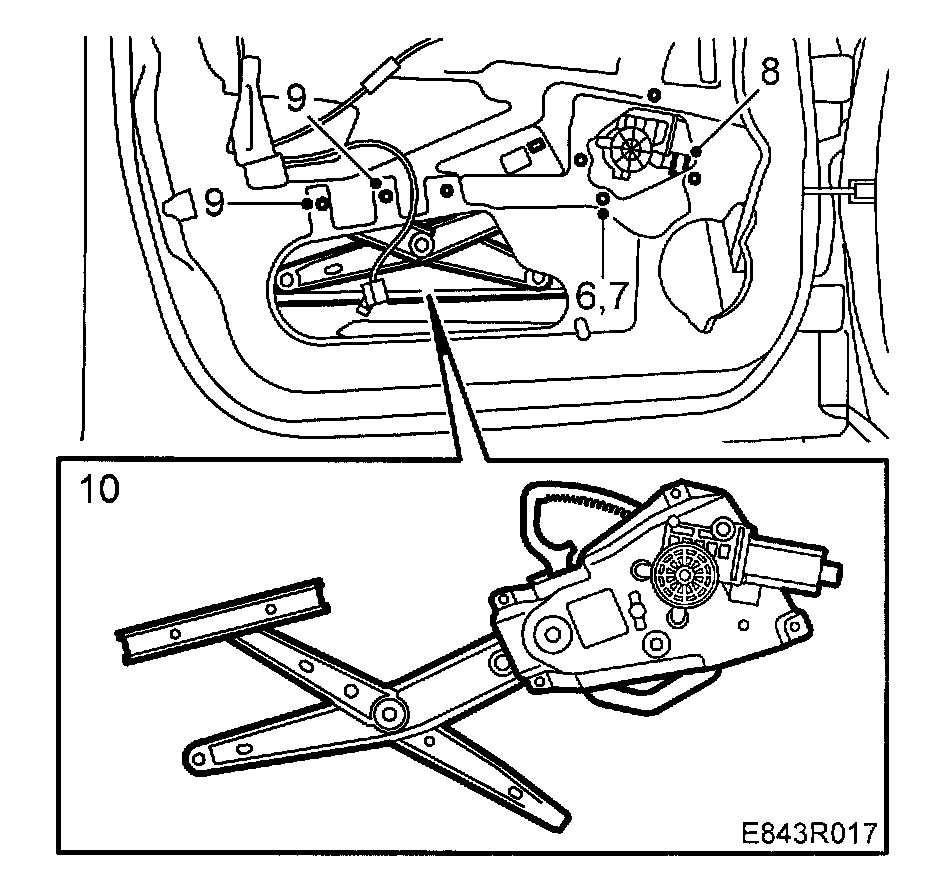 9
8
9
6,7
10
E843R017