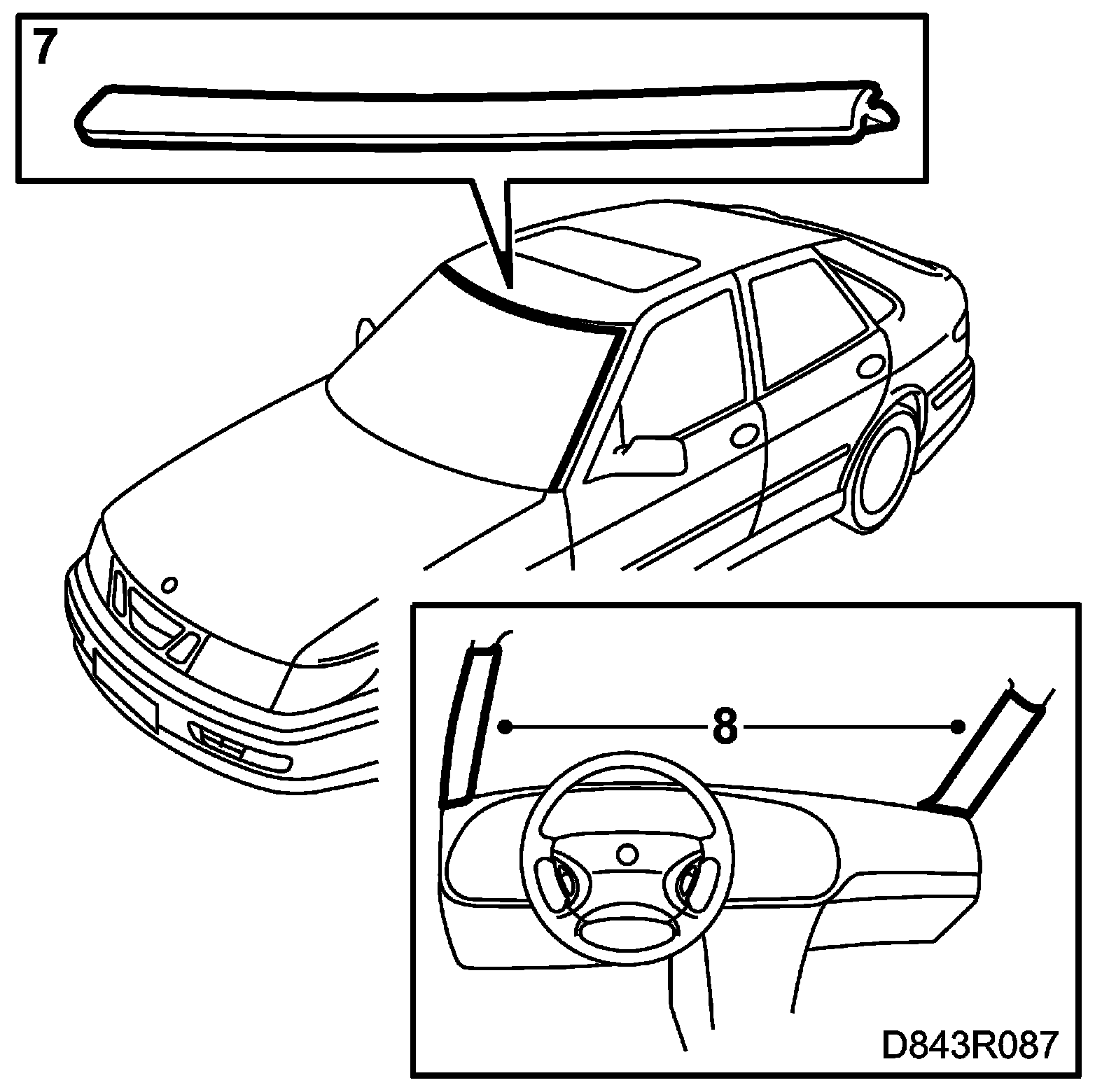 7

8

D843R087