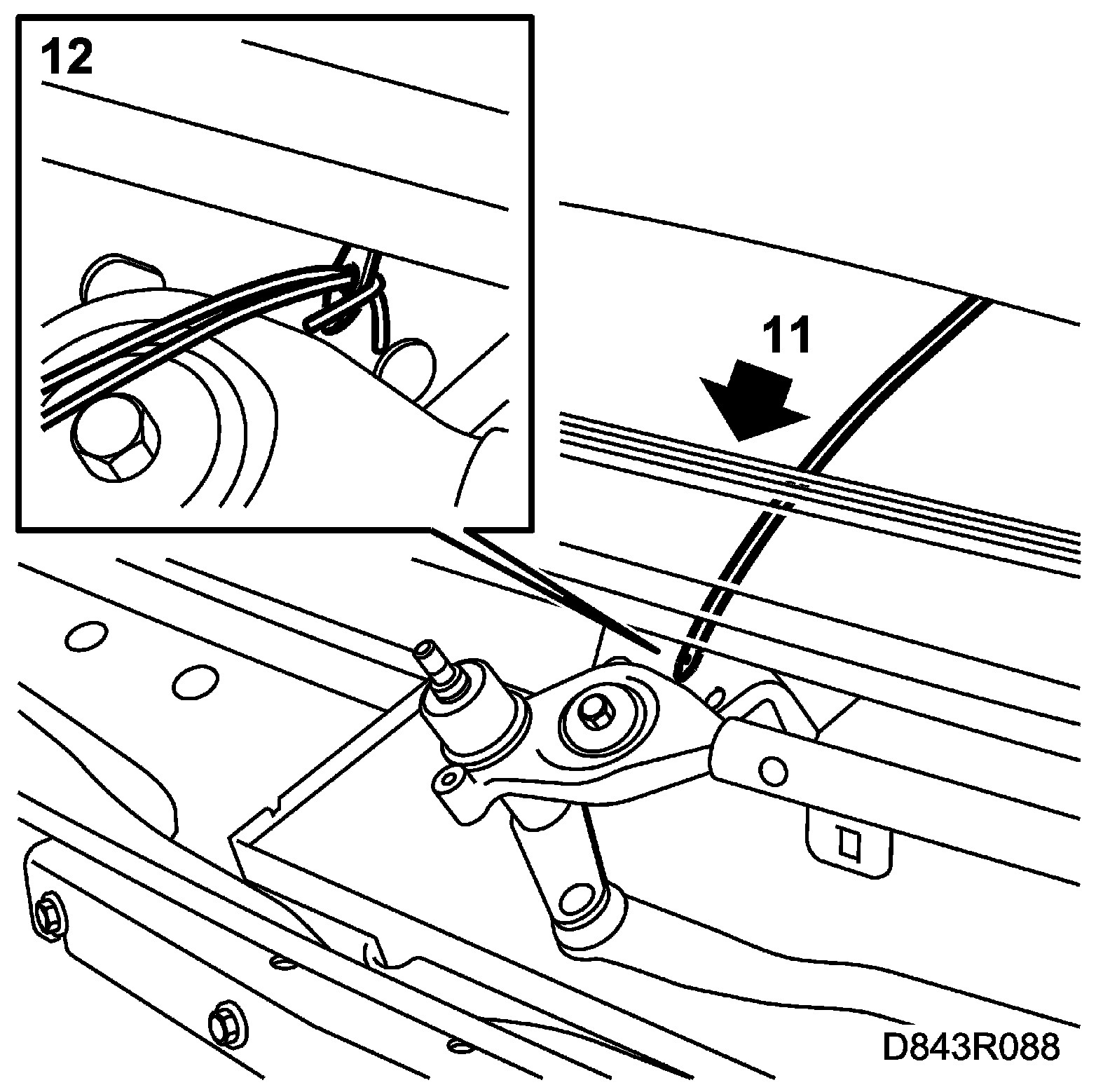 12

11

D843R088