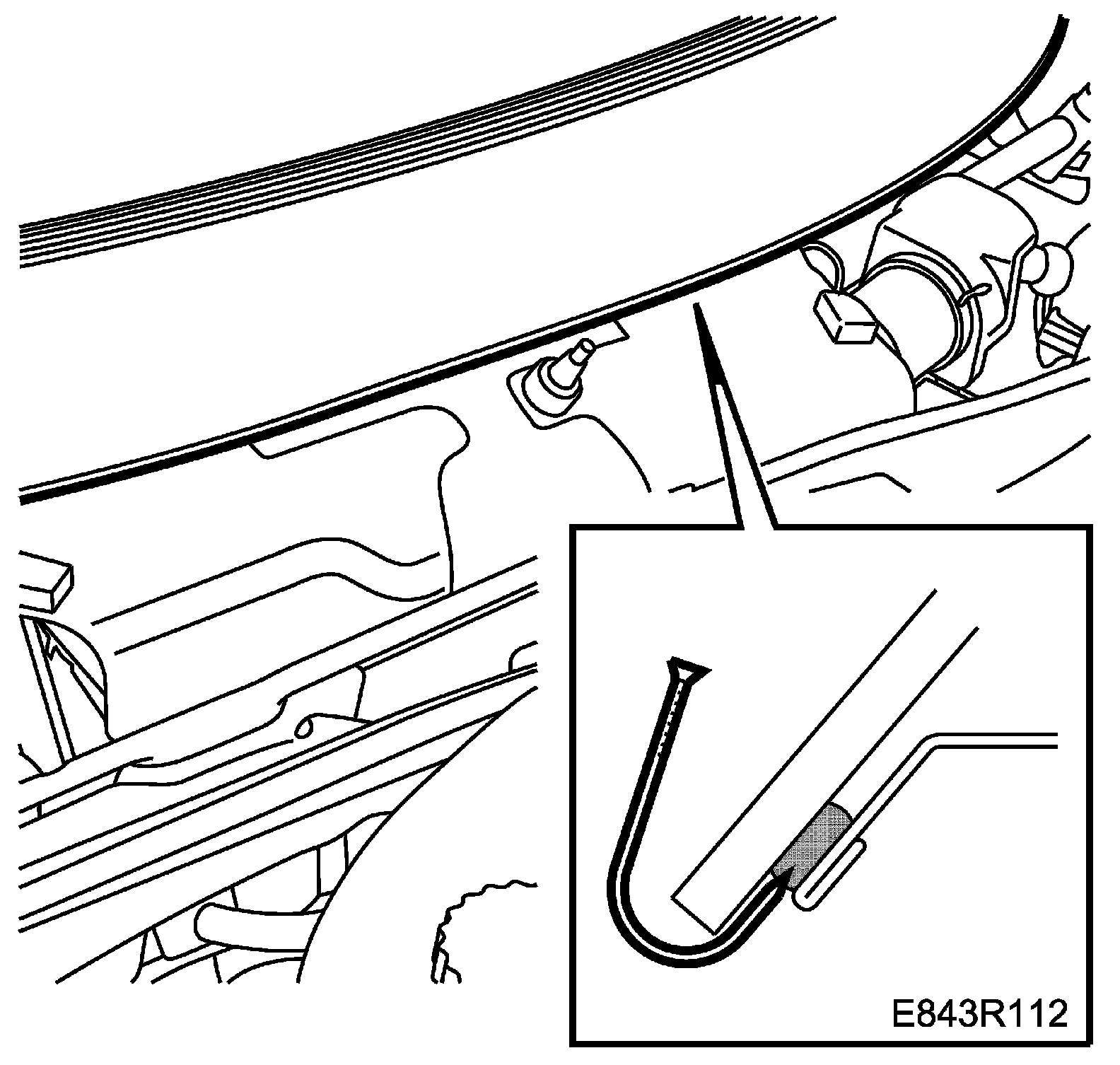 E843R112