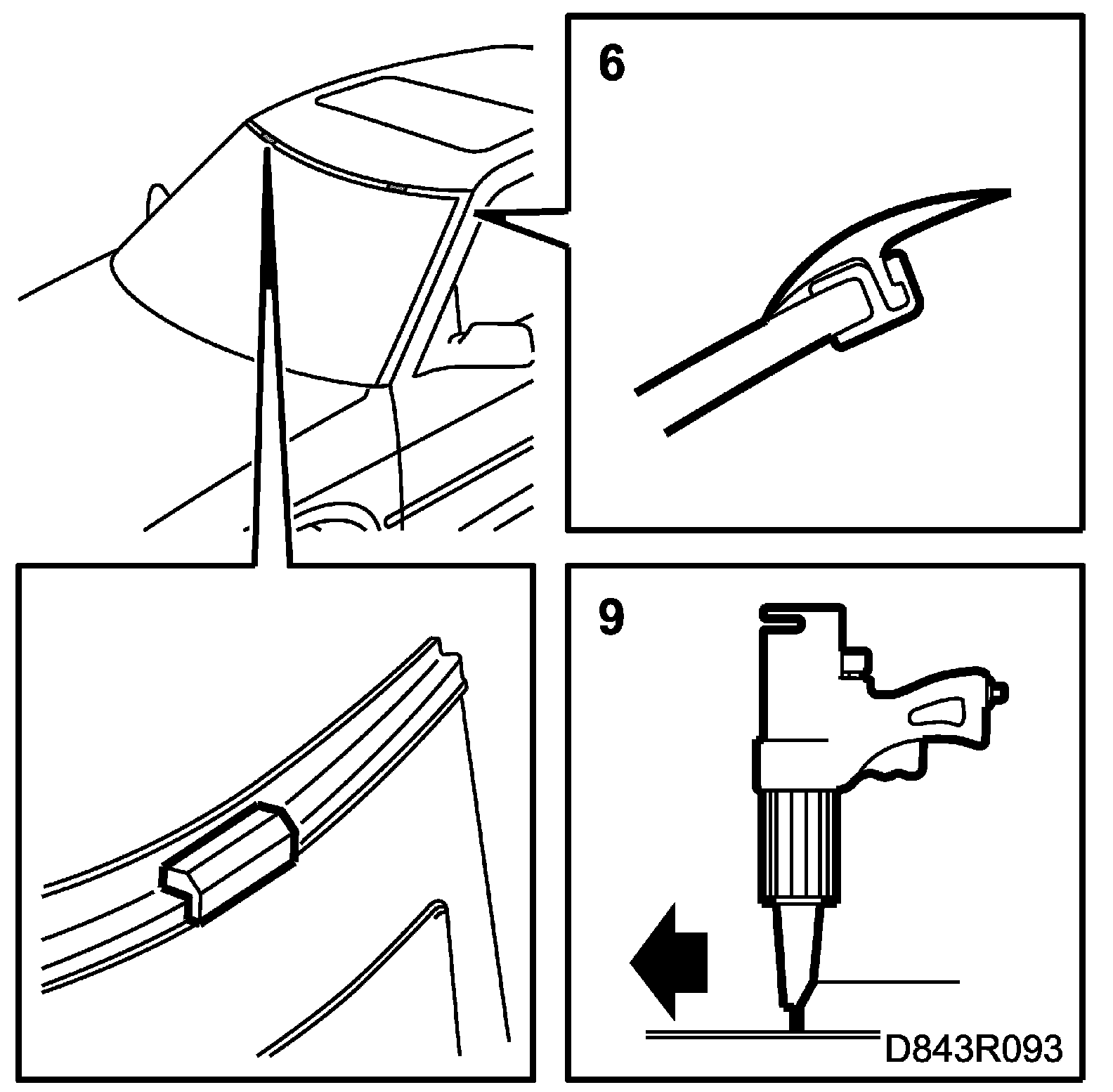 6

9

D843R093