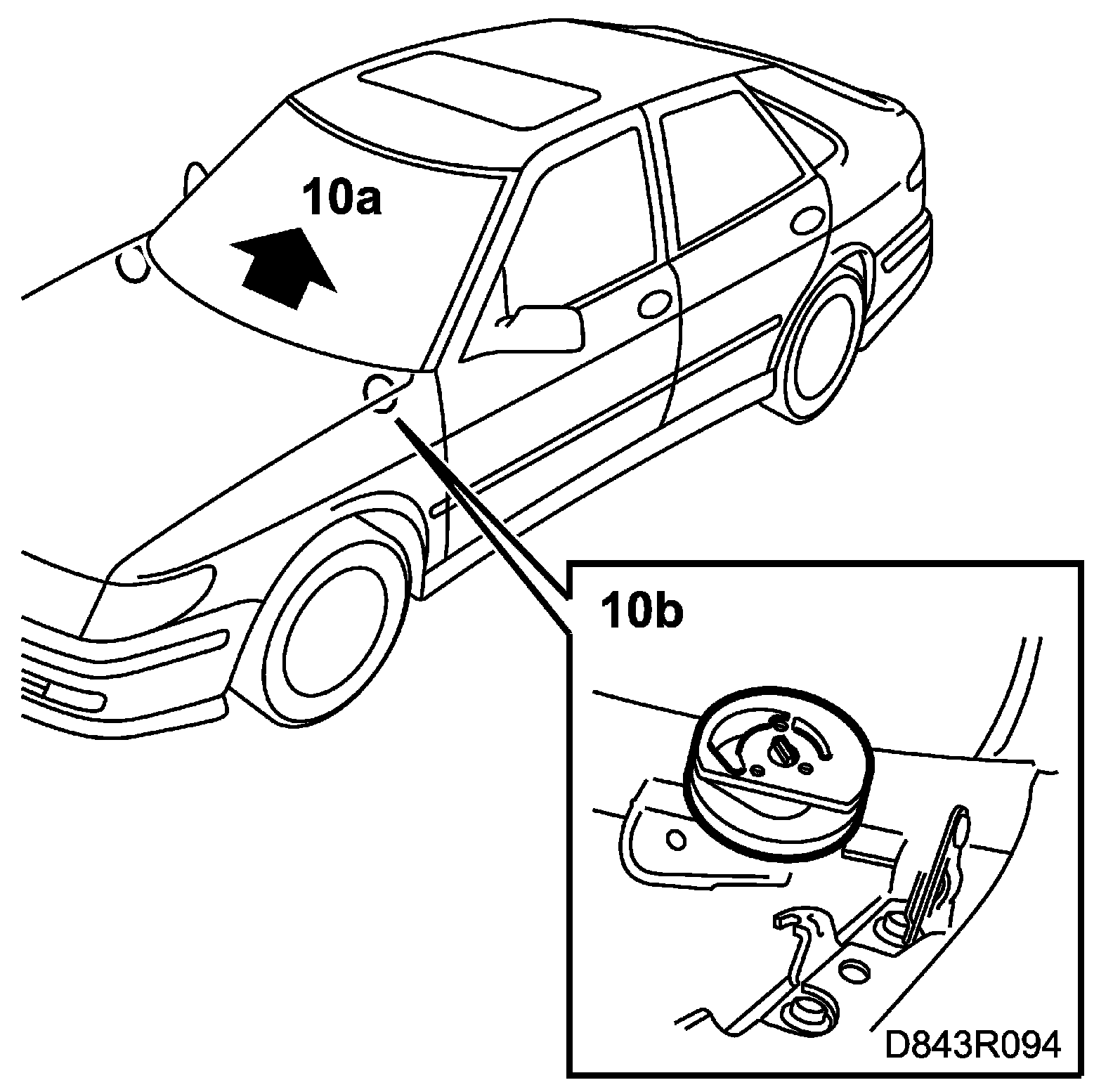 10a

10b

D843R094