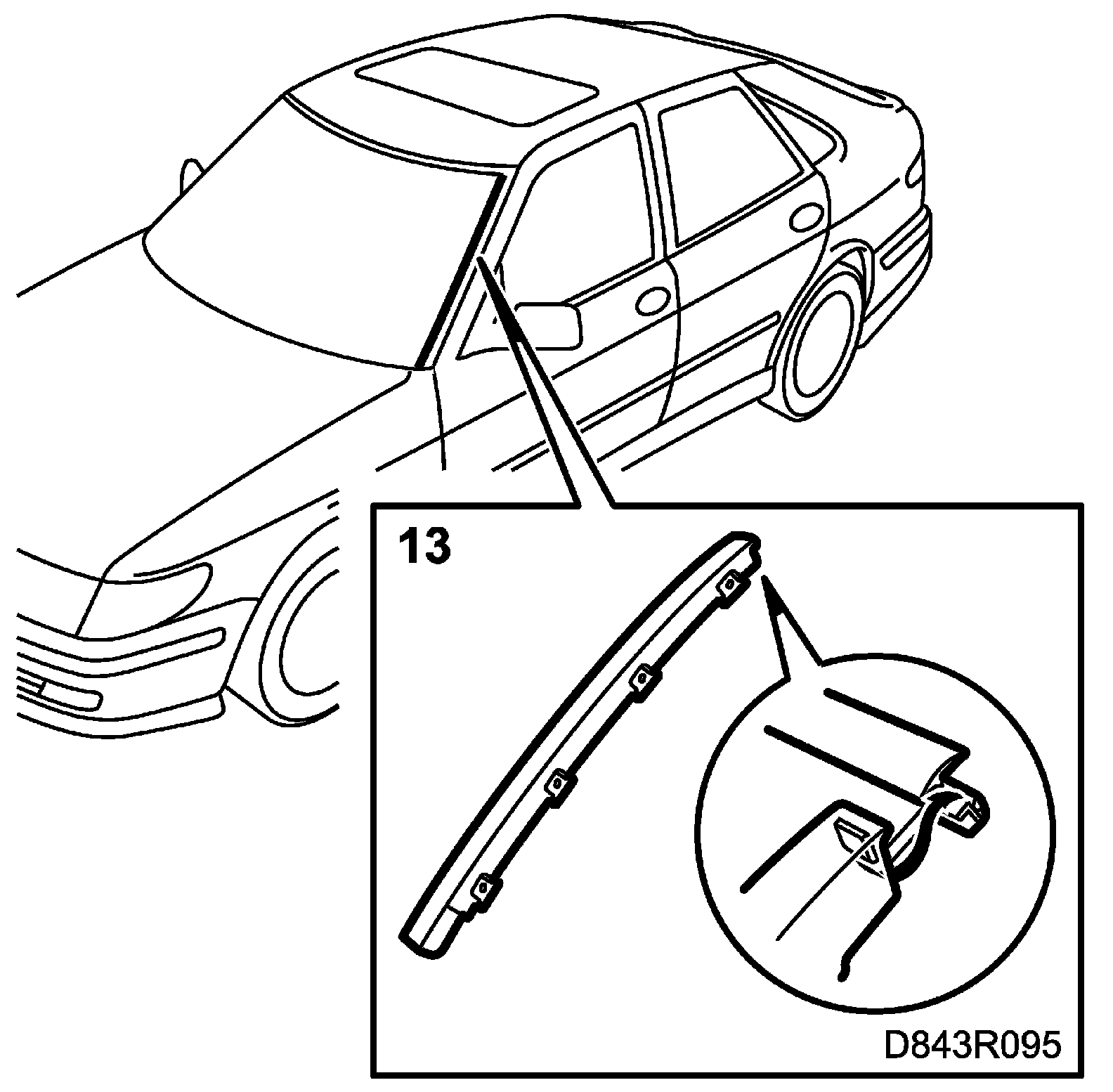 13

D843R095