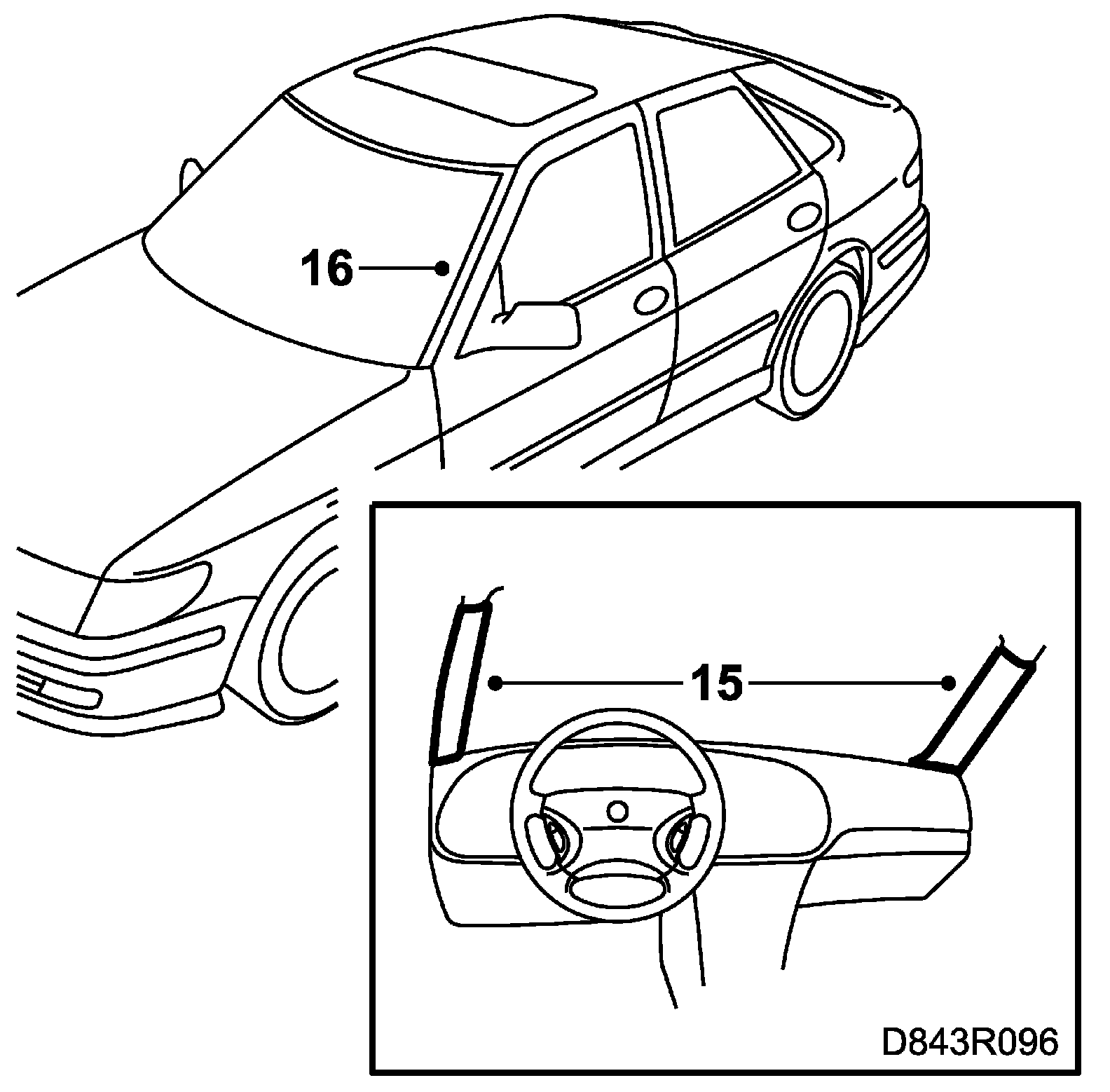 16

15

D843R096