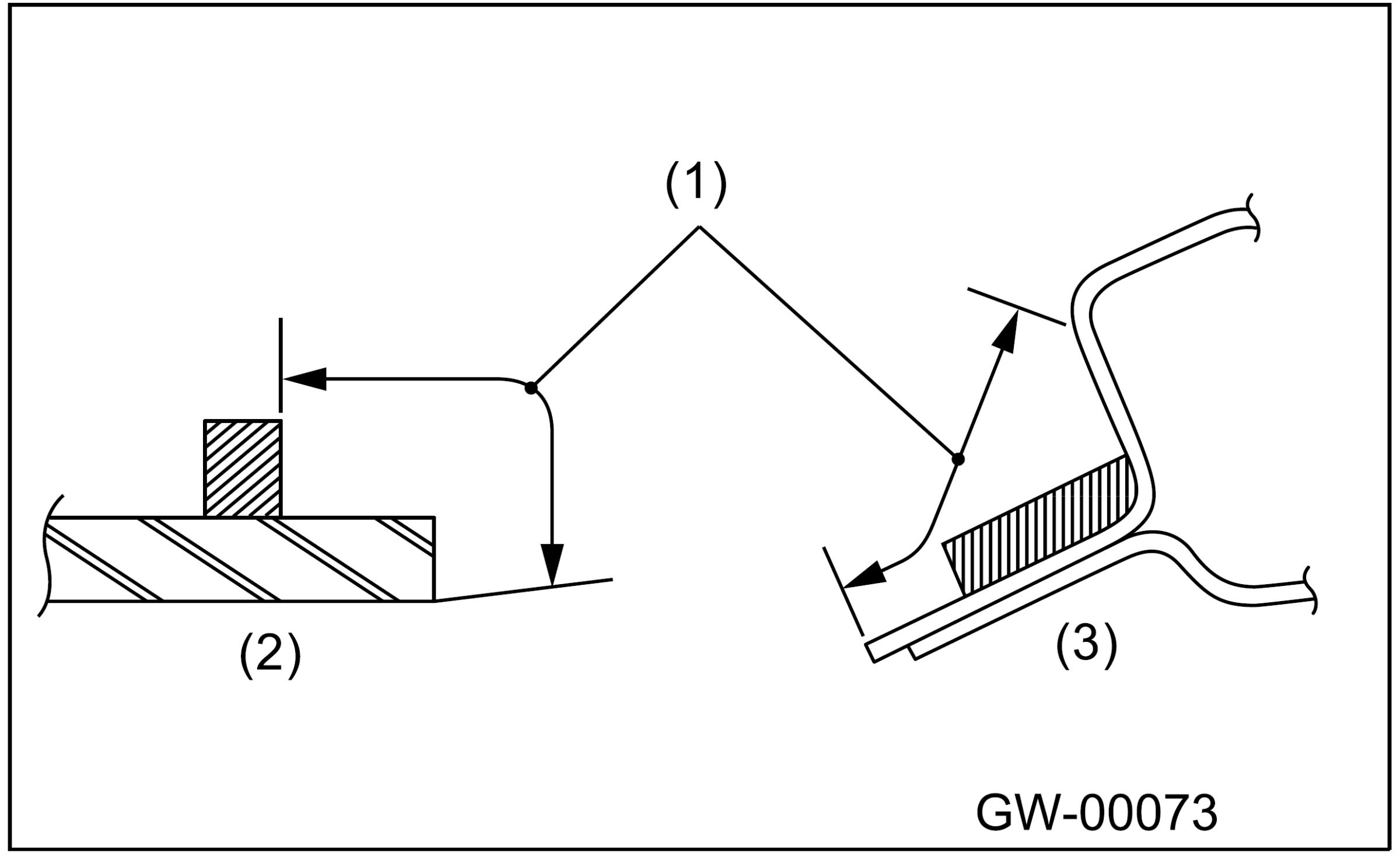 (1)

(2)

(3)

GW-00073