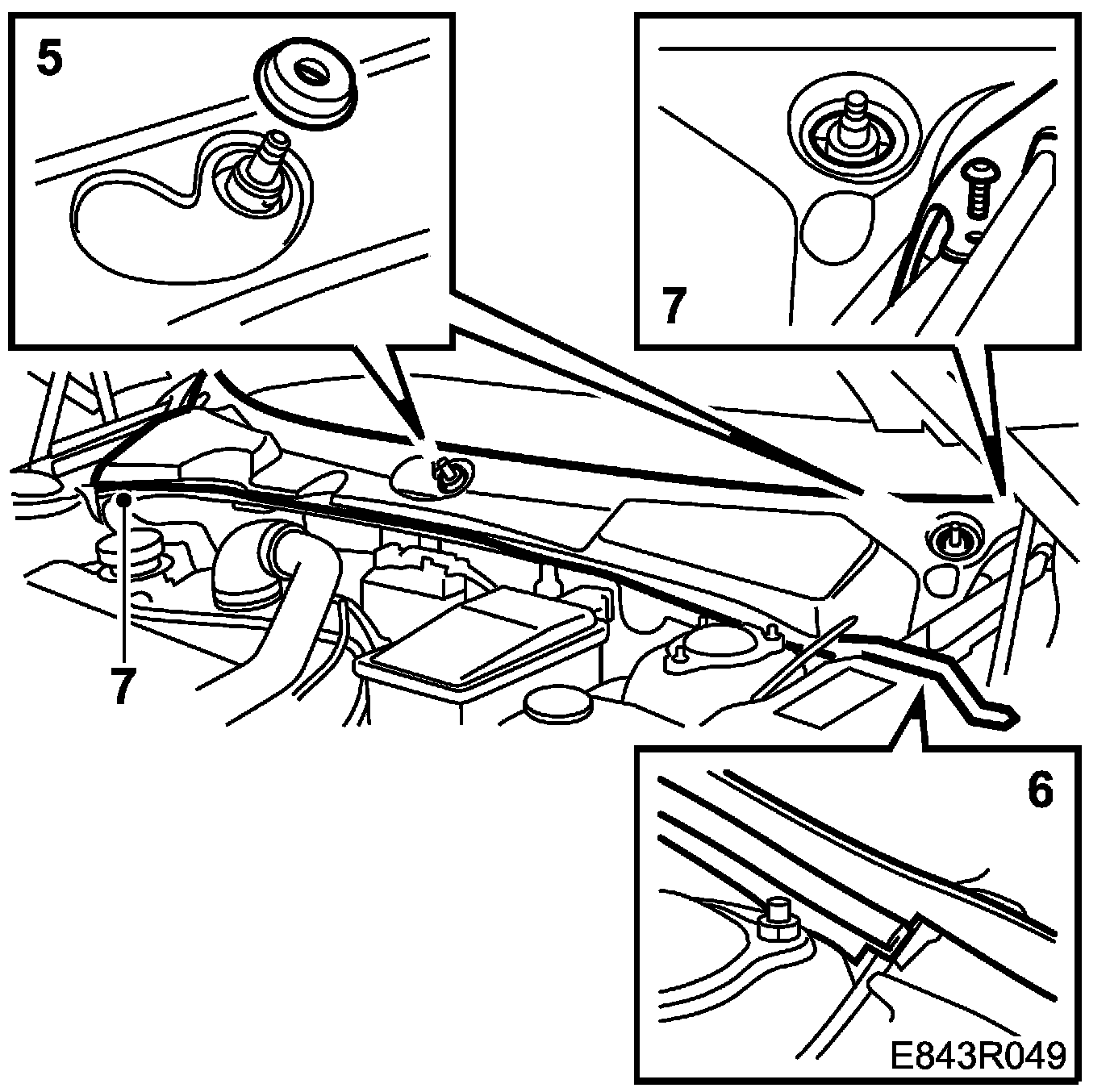 5

7

7

6

E843R049