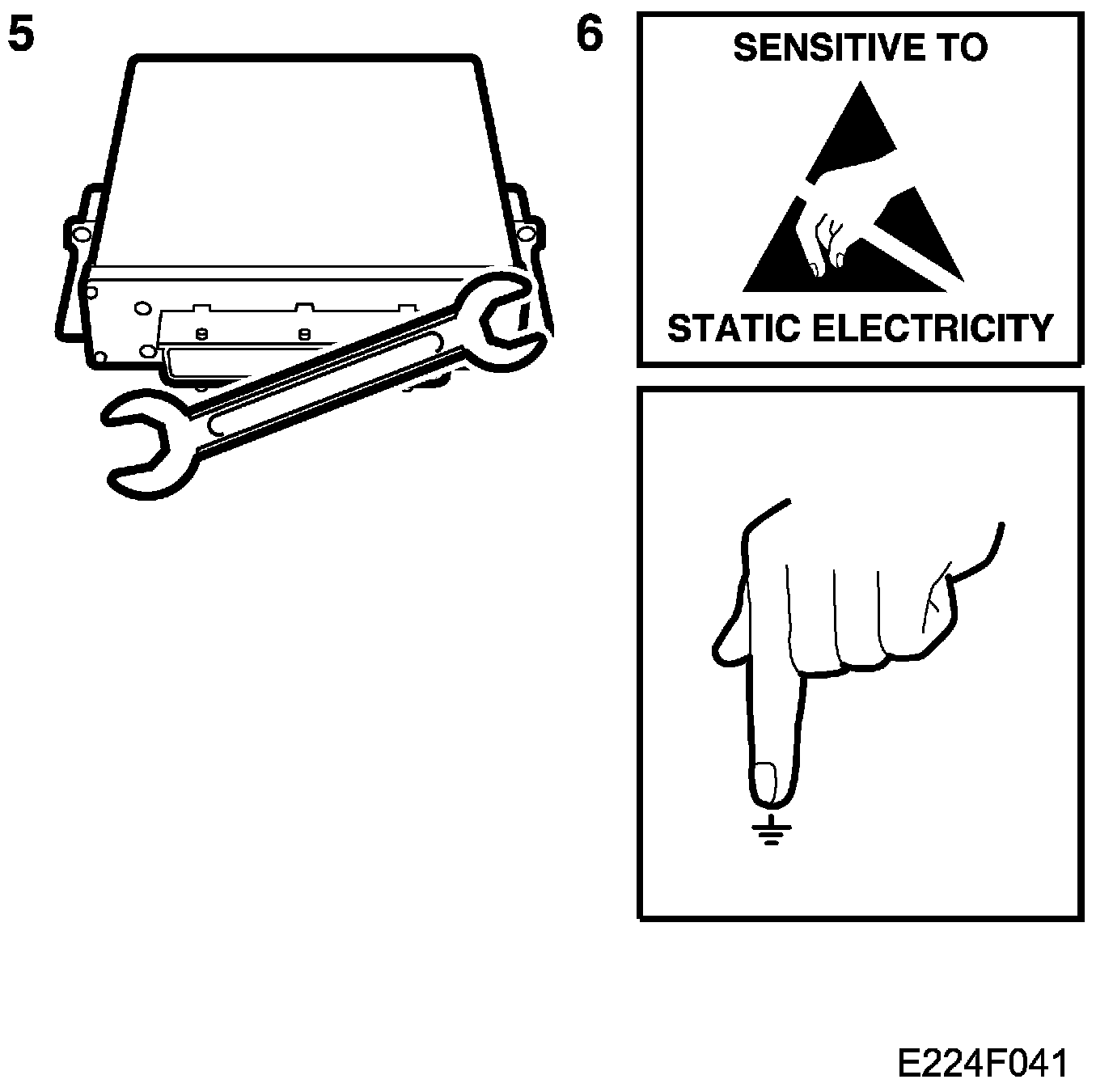 5

6

SENSITIVE TO

STATIC ELECTRICITY

E224F041