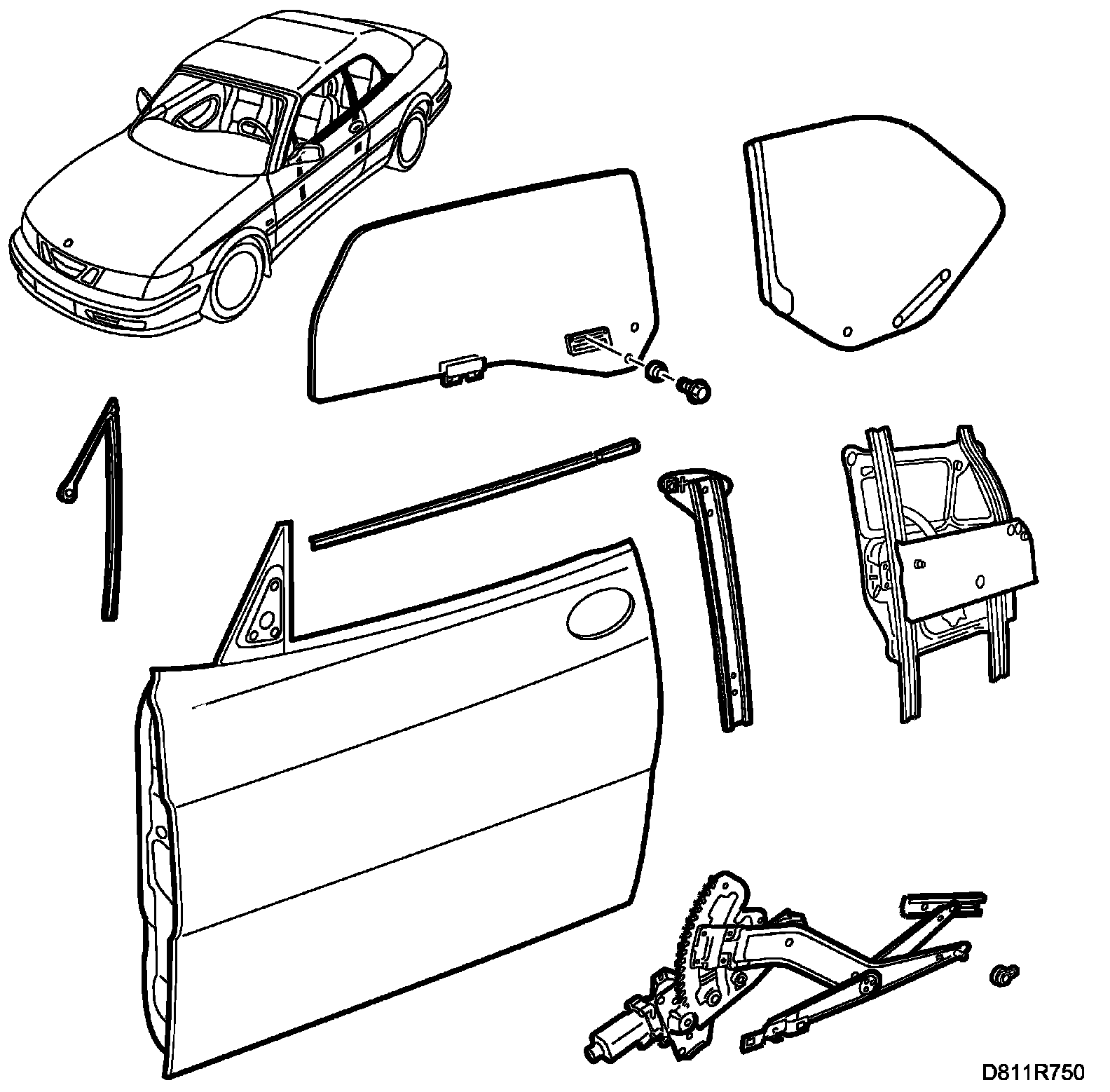 D811R750