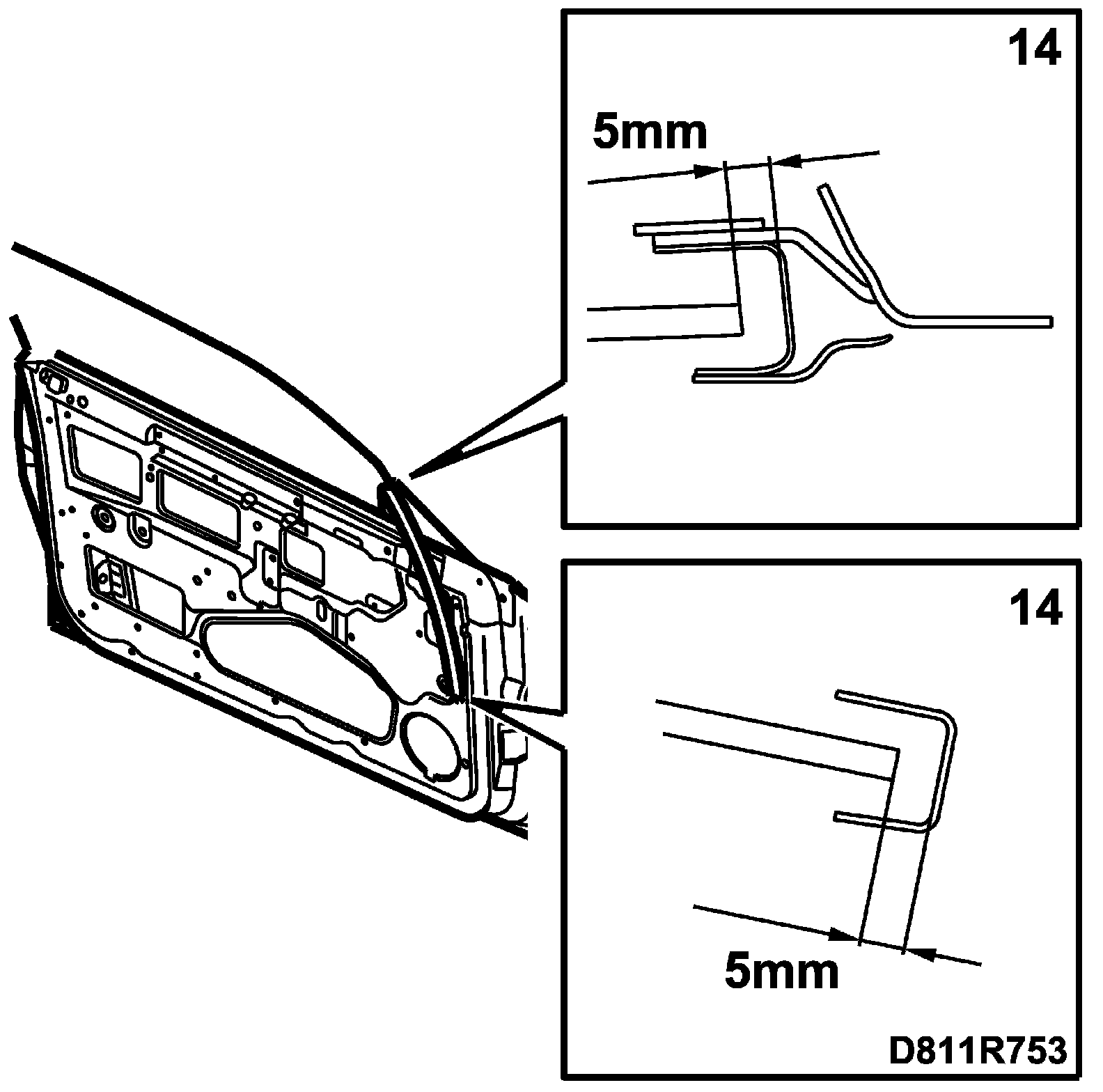 14

5mm

14

5mm

D811R753