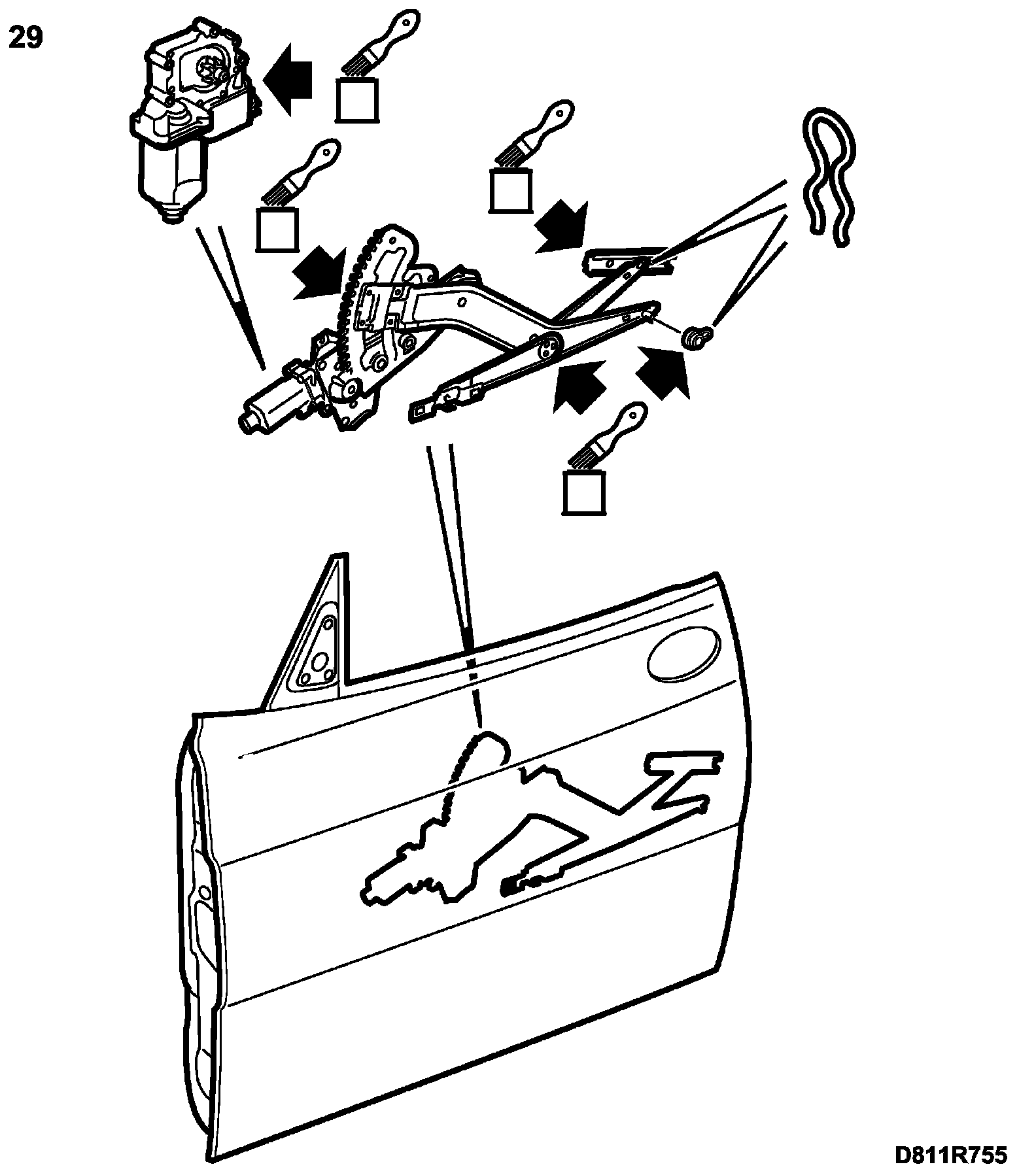 29

D811R755