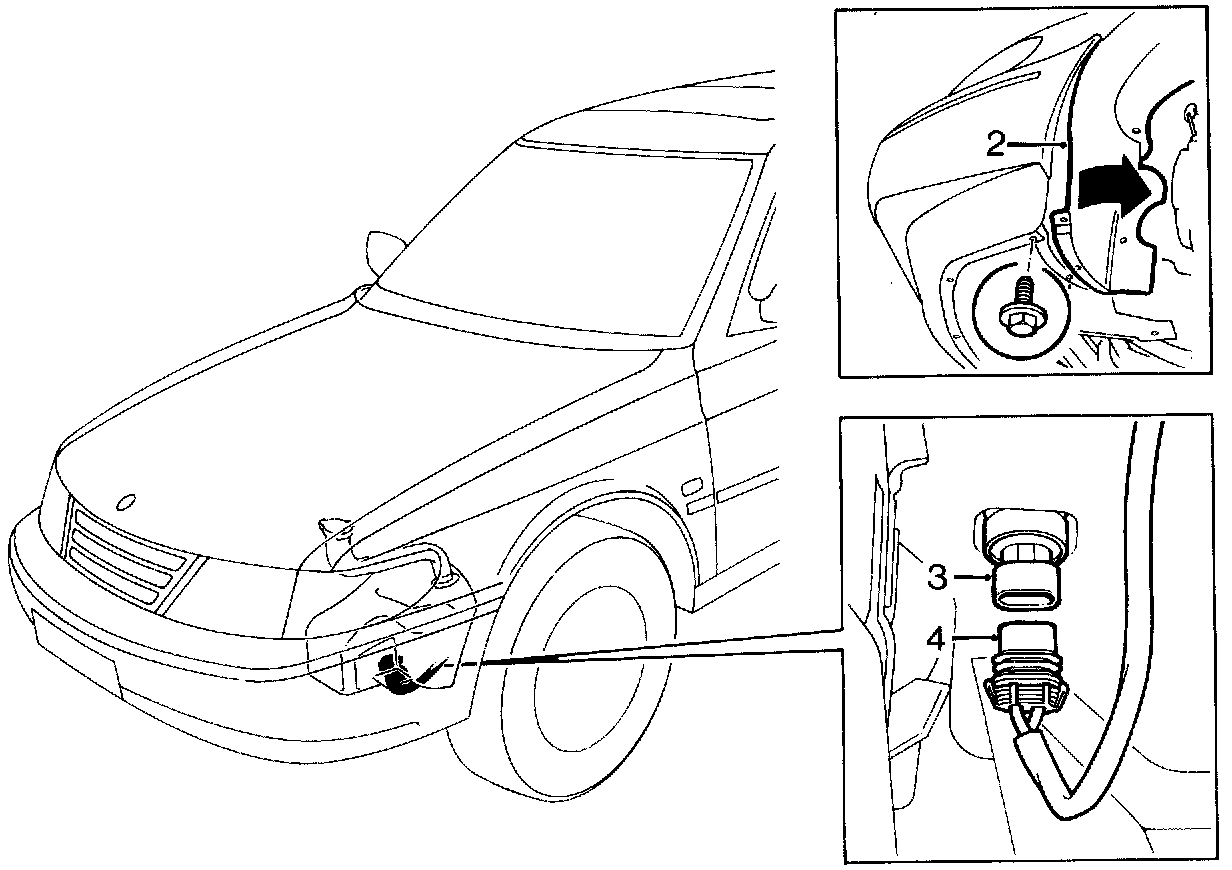 2
3
4