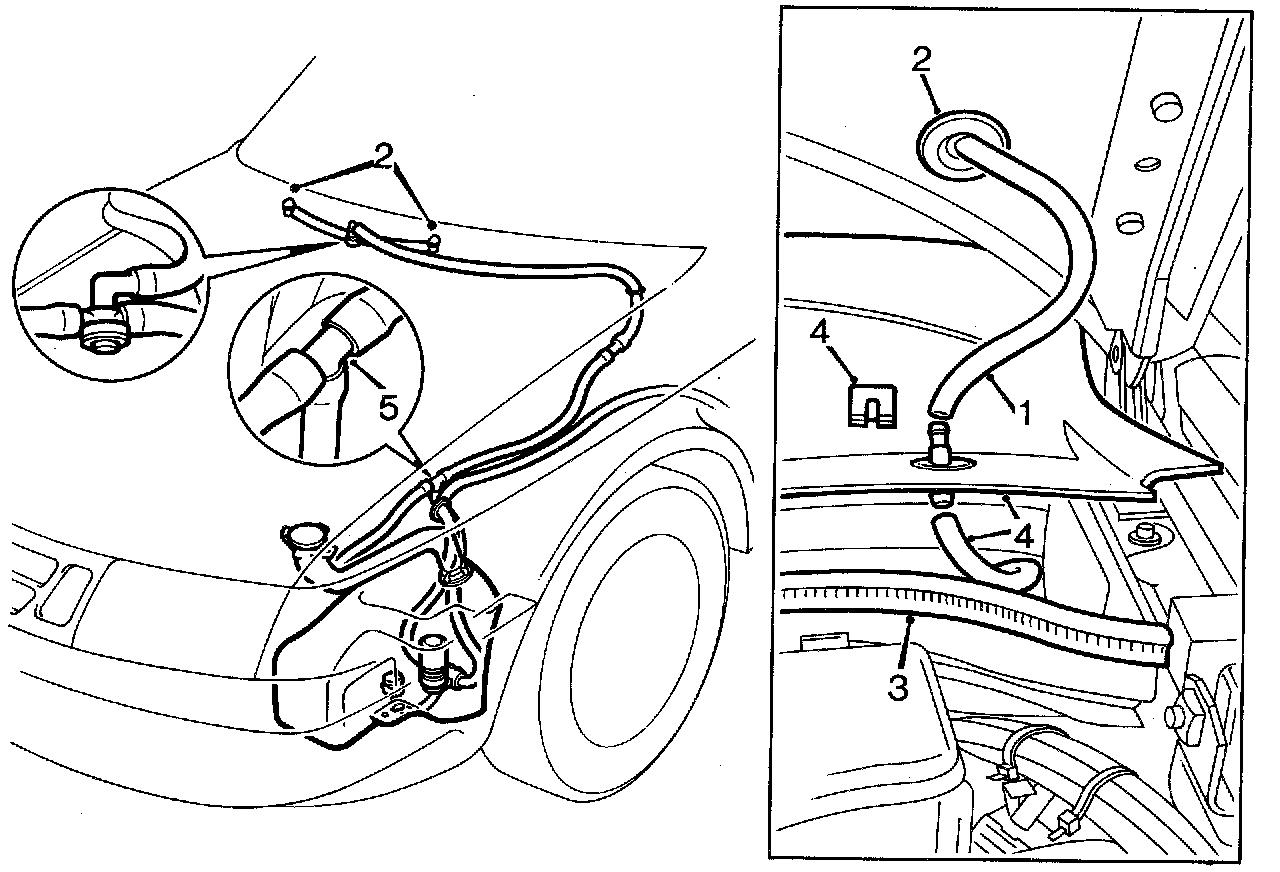 2
5
2
4
1
4
3