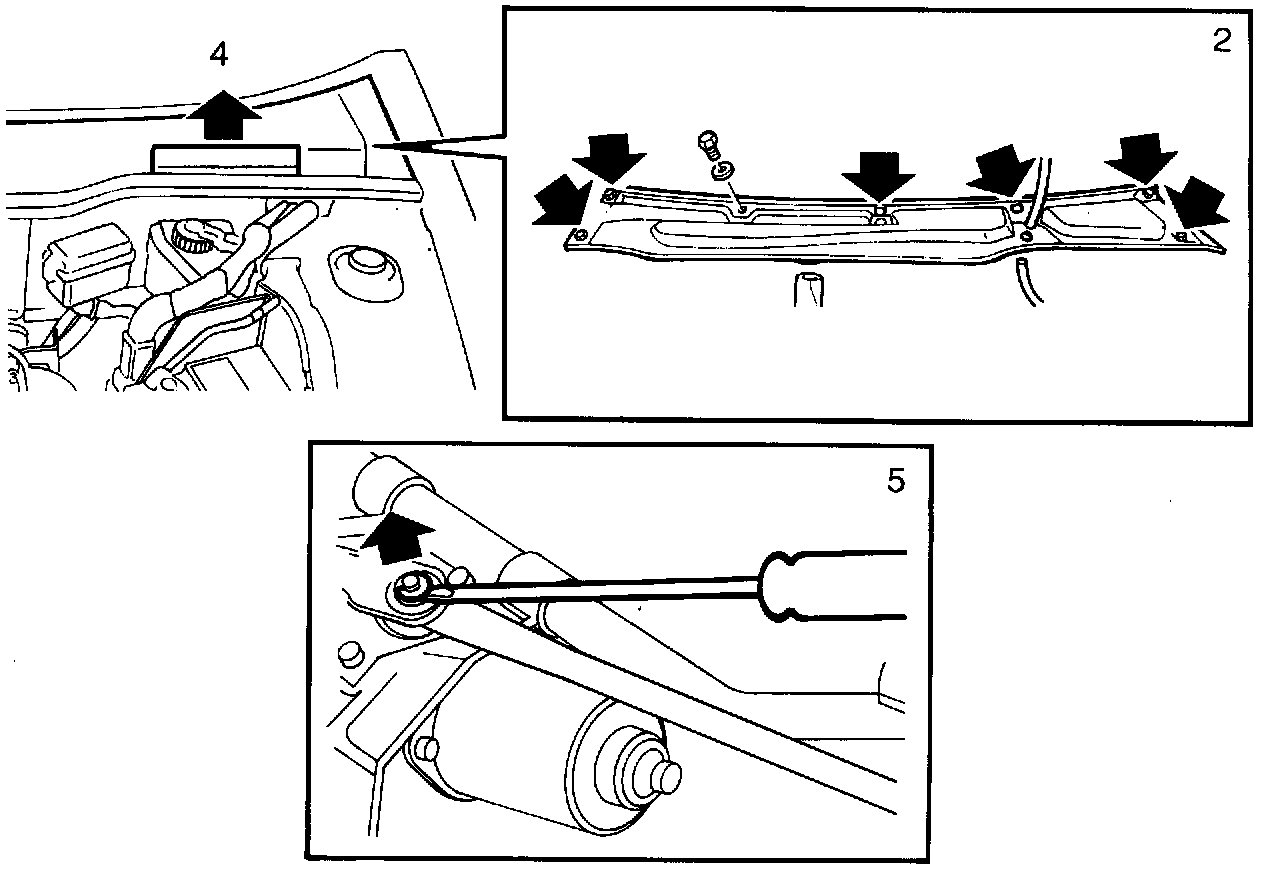 4

2

5