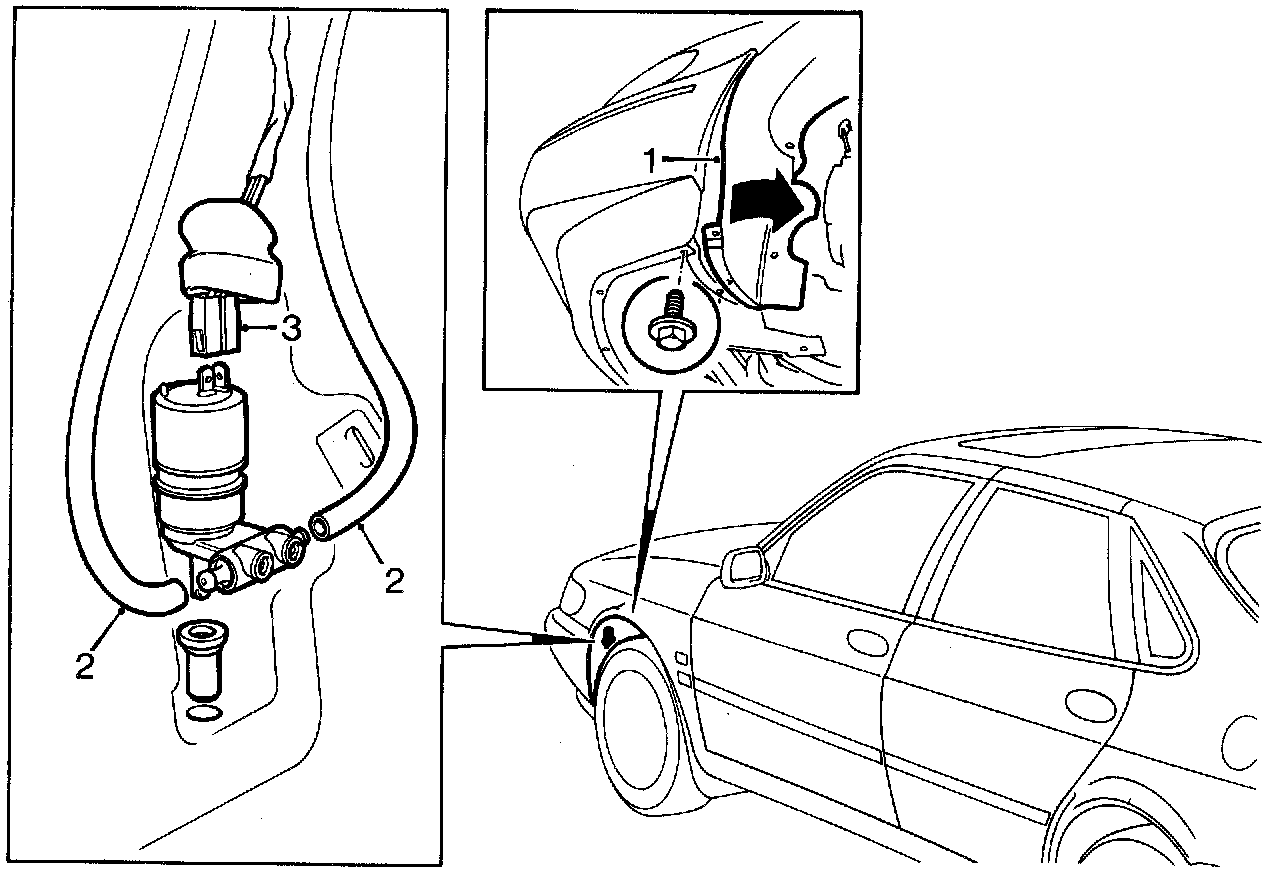 3
2
2
1