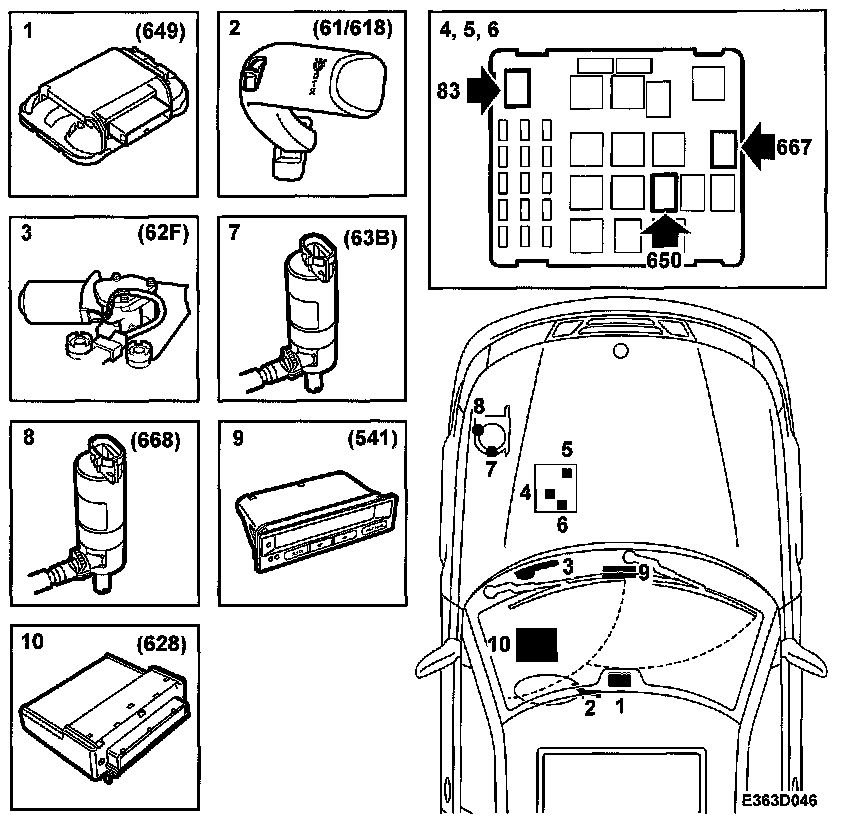 1 (649)

2 (61/618)

4, 5, 6

83

667

650

3 (62F)

7 (63B)

8 (668)

9 (541)

10 (628)

8
7
5
4
6
3
9
10
2 1

E363D046