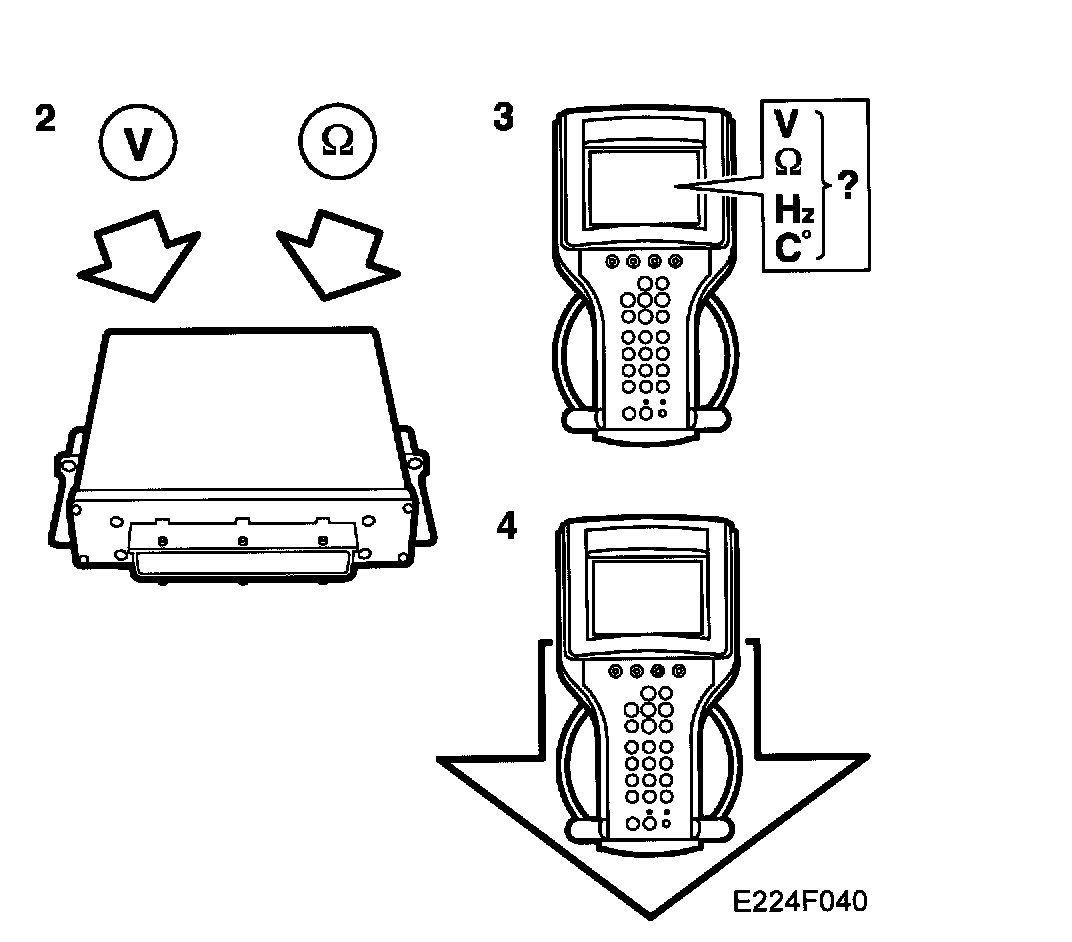 2

V

Ω

3

V
Ω
Hz
C°

?

4

E224F040