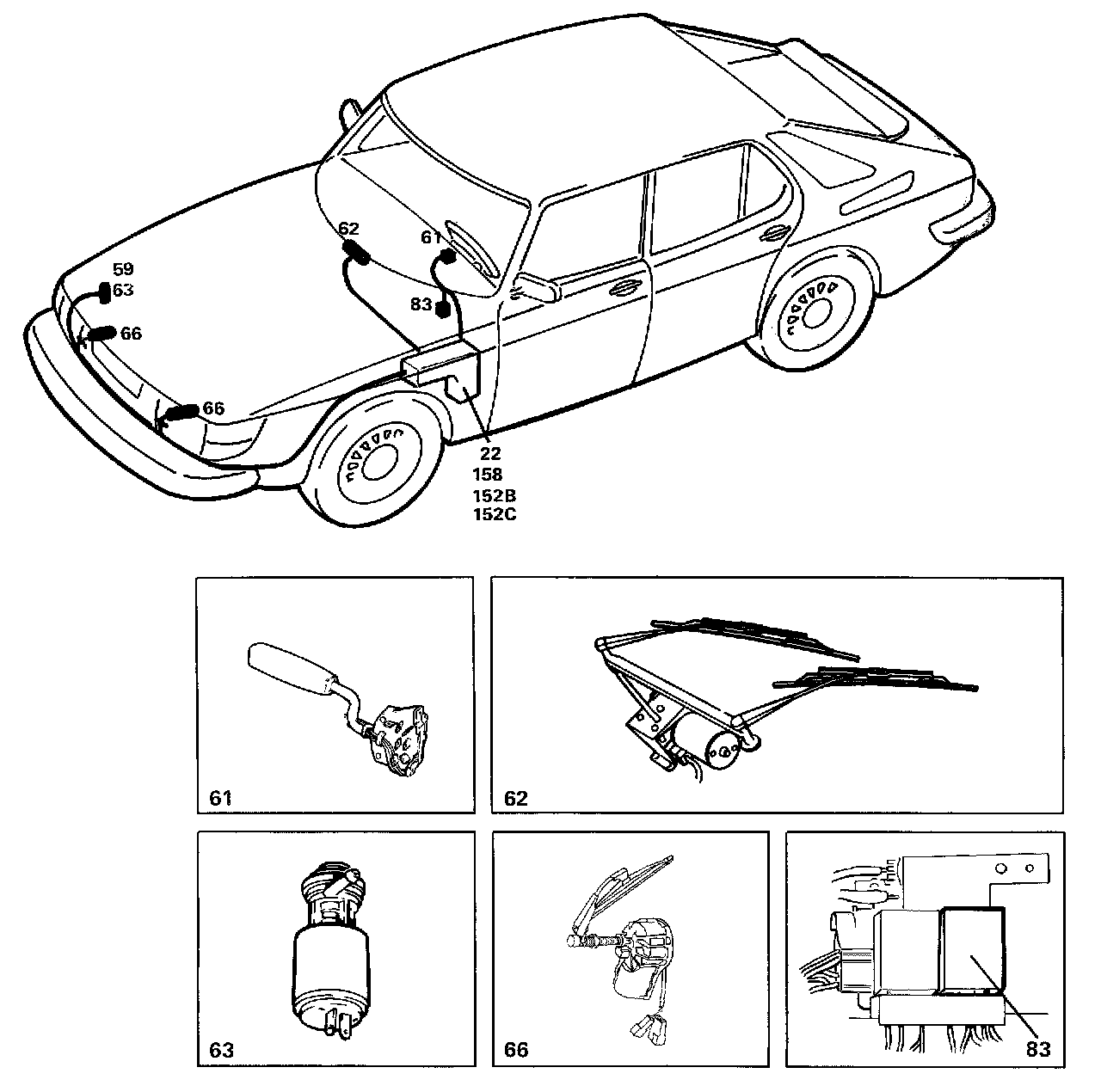 62
61
59
63
83
66
66
22
158
152B
152C

61

62

63

66

83