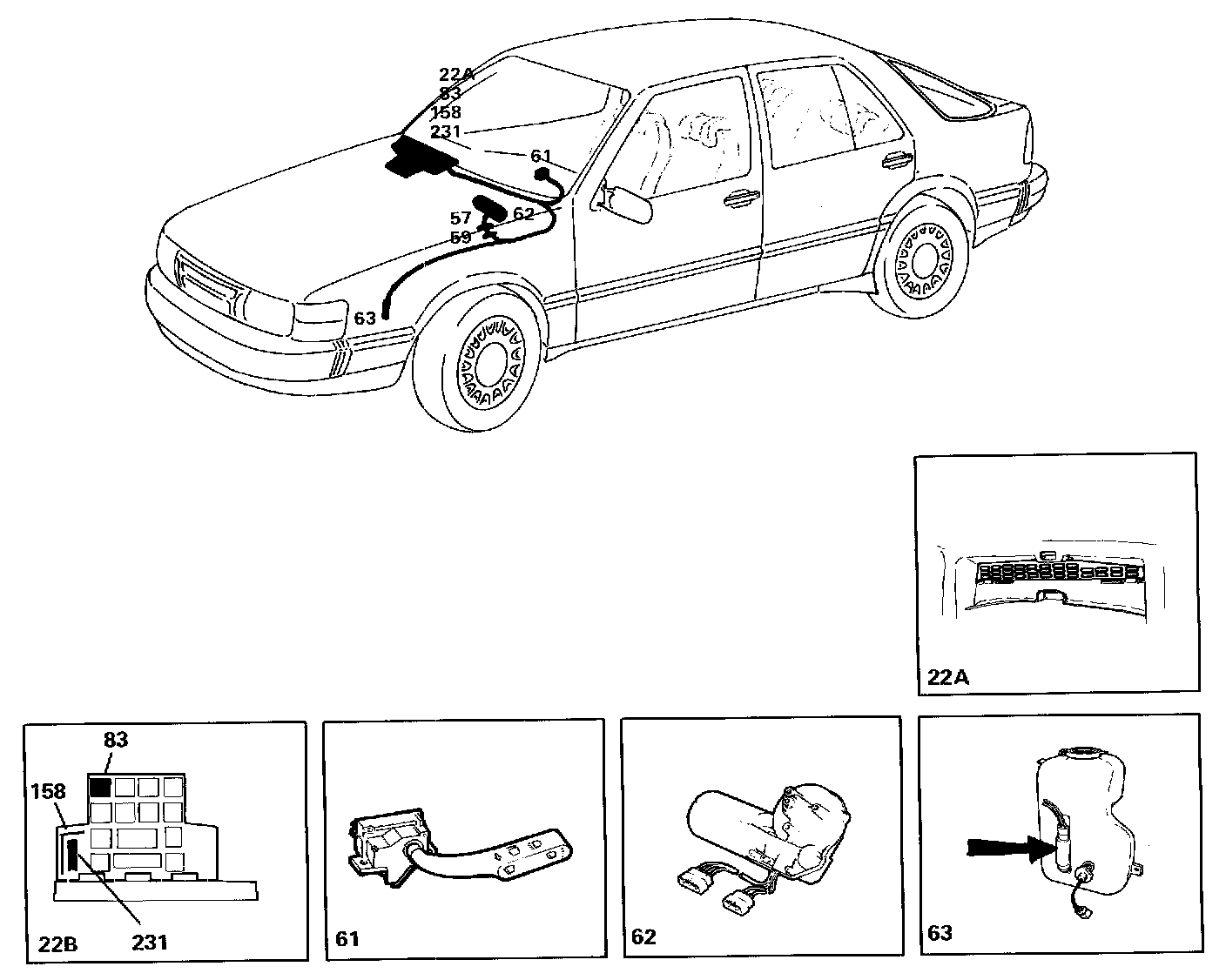 22A
83
158
231
61
57
62
59
63

22A

83
158
22B
231

61

62

63