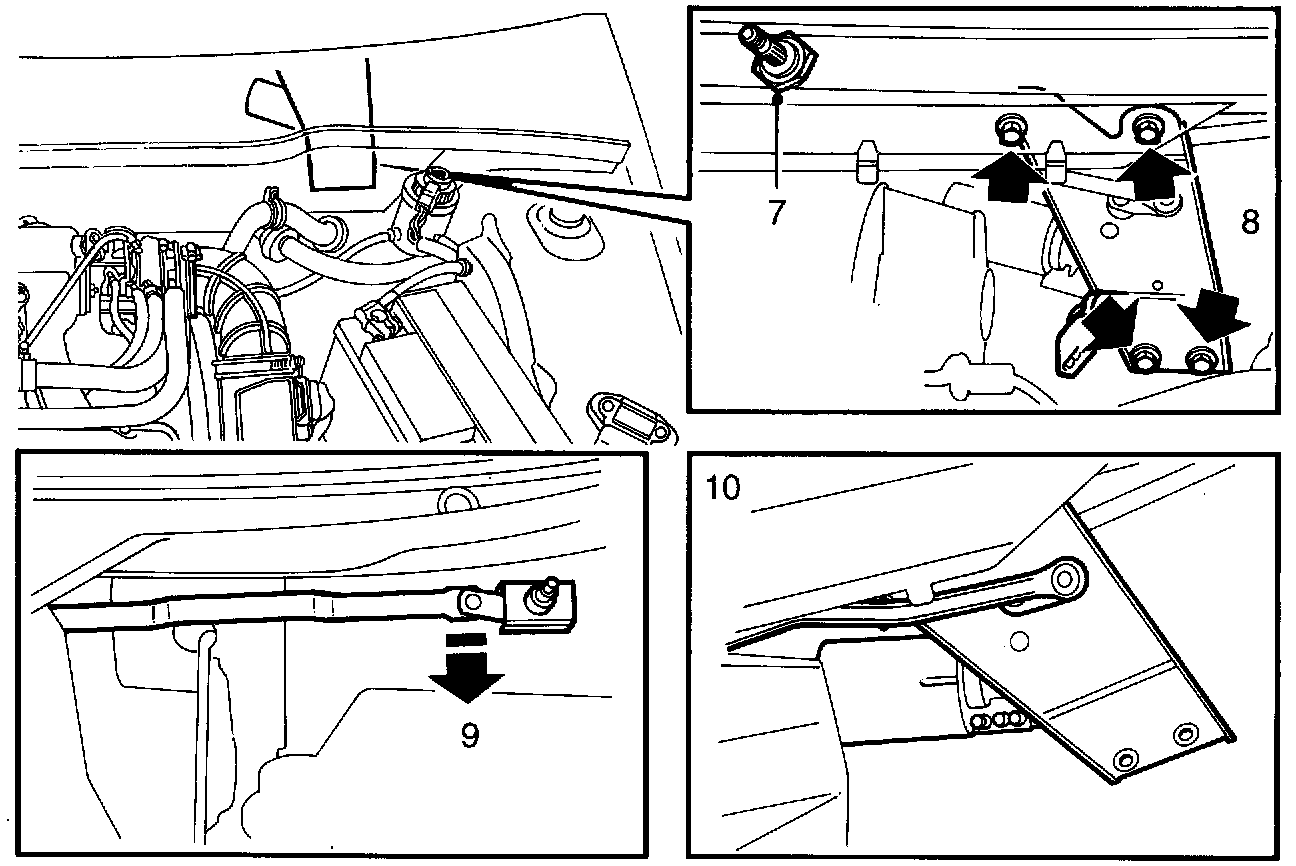 7

8

9

10