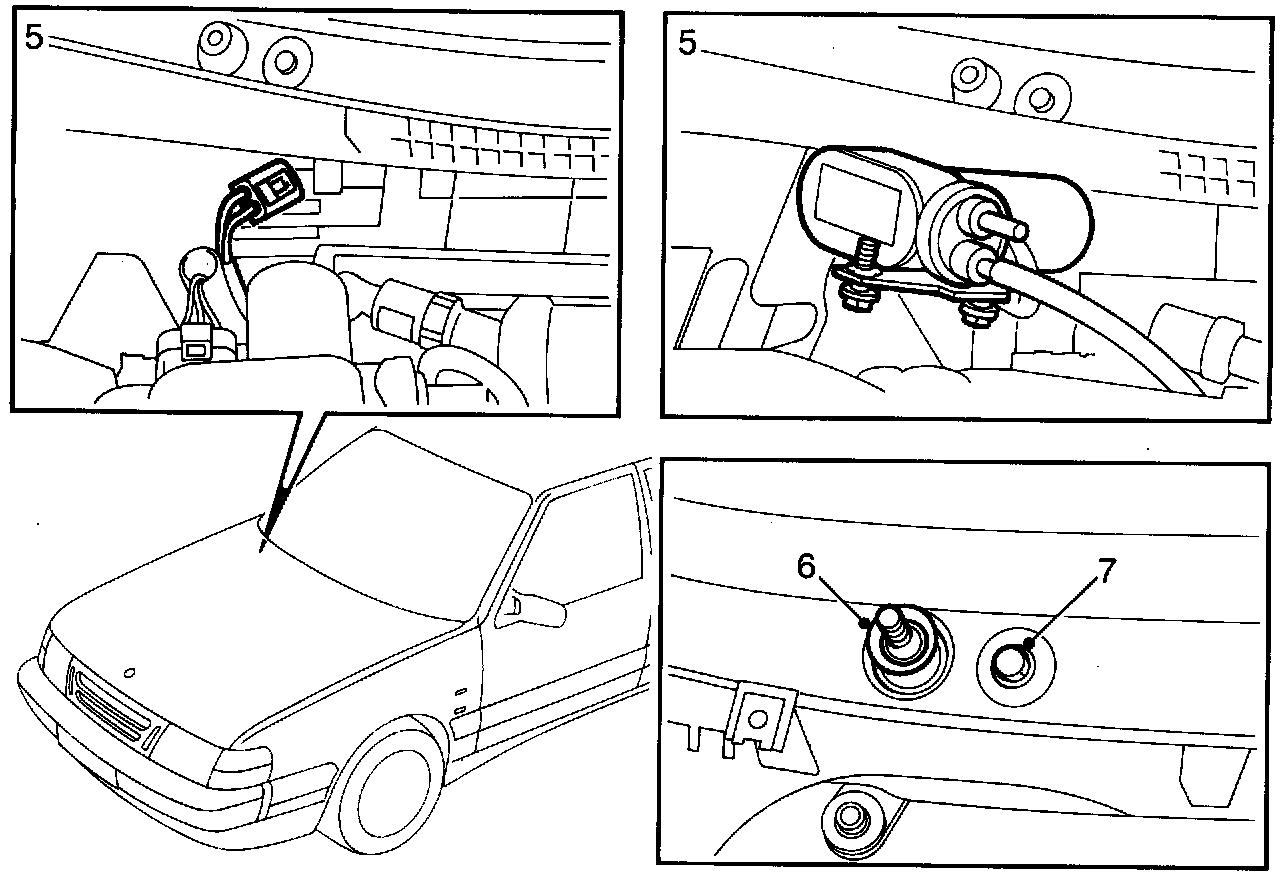 5

5

6

7