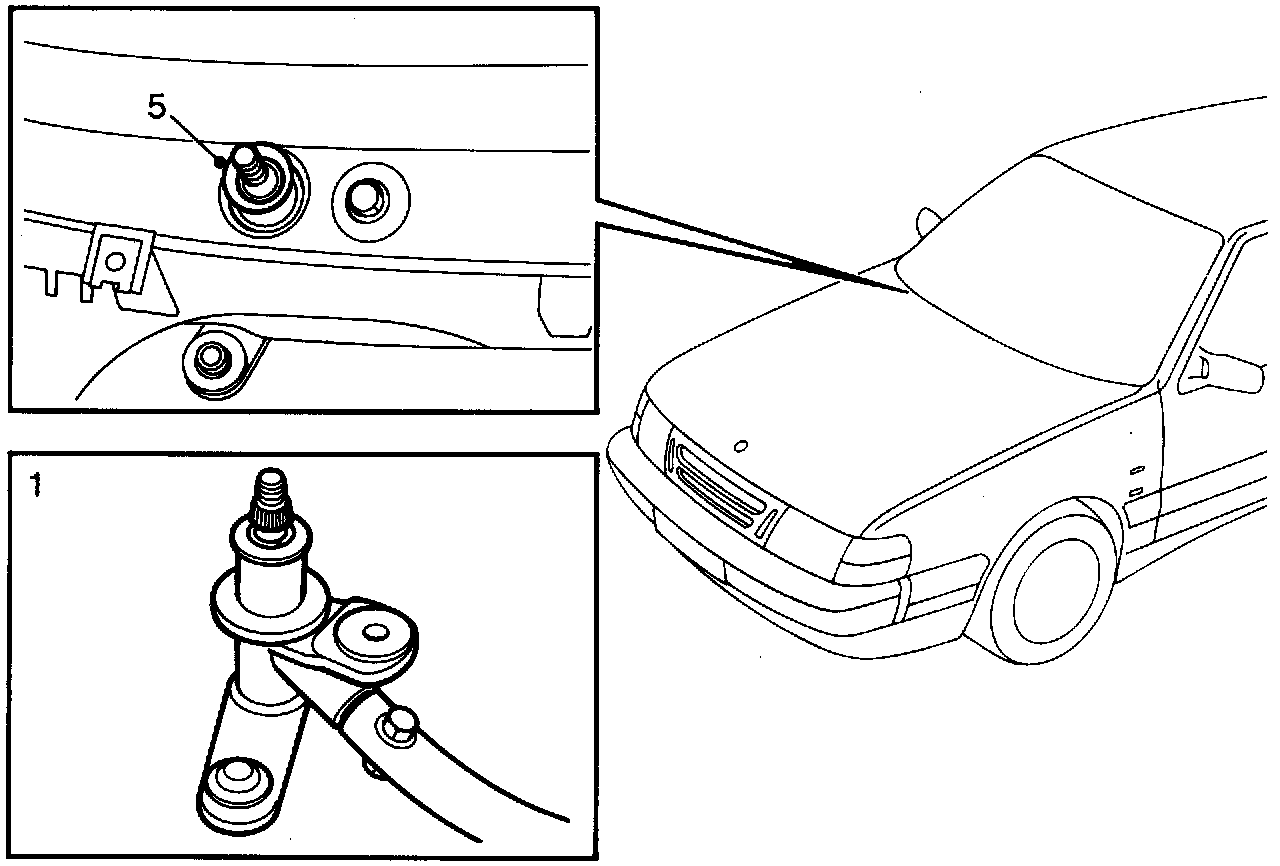 5

1