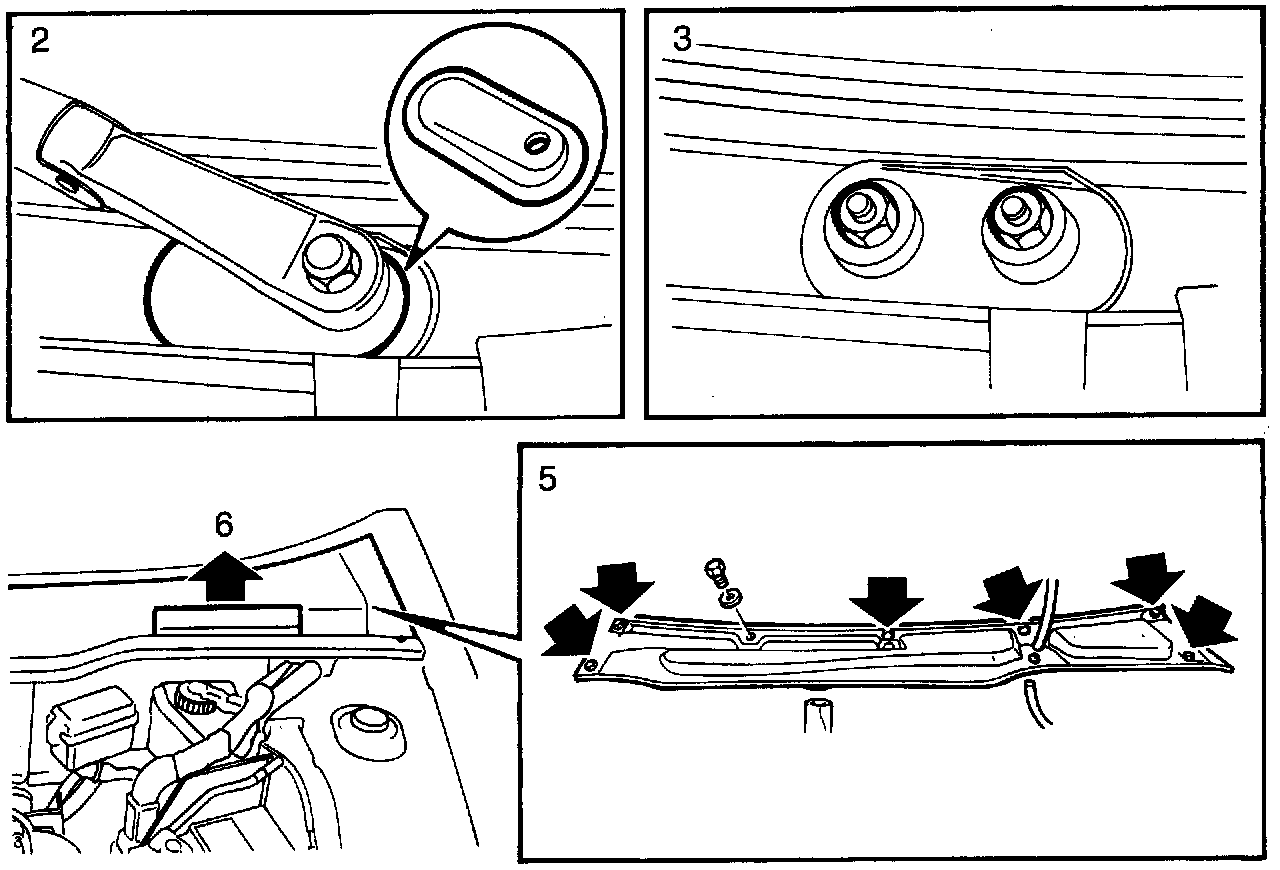 2

3

6

5