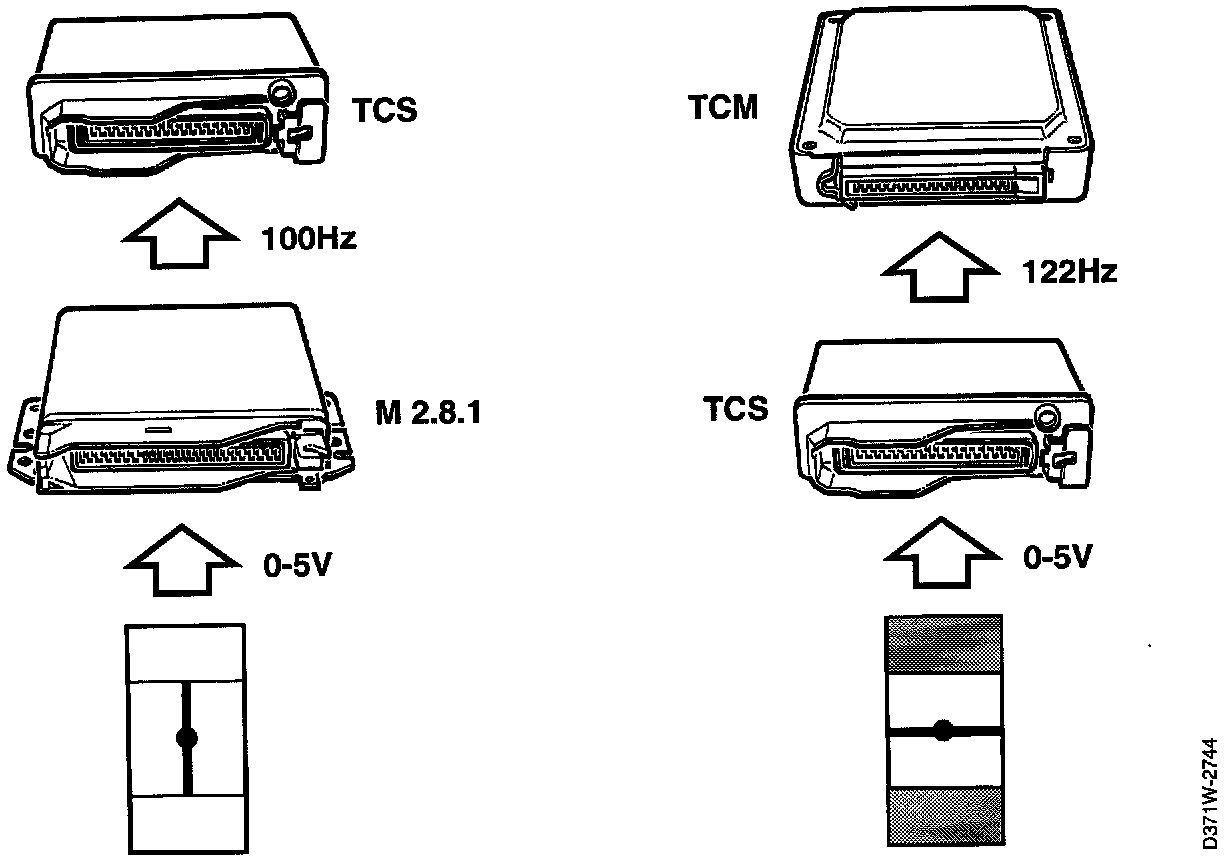 TCS

100Hz

M 2.8.1

0-5V

TCM

122Hz

TCS

0-5V

D371W-2744