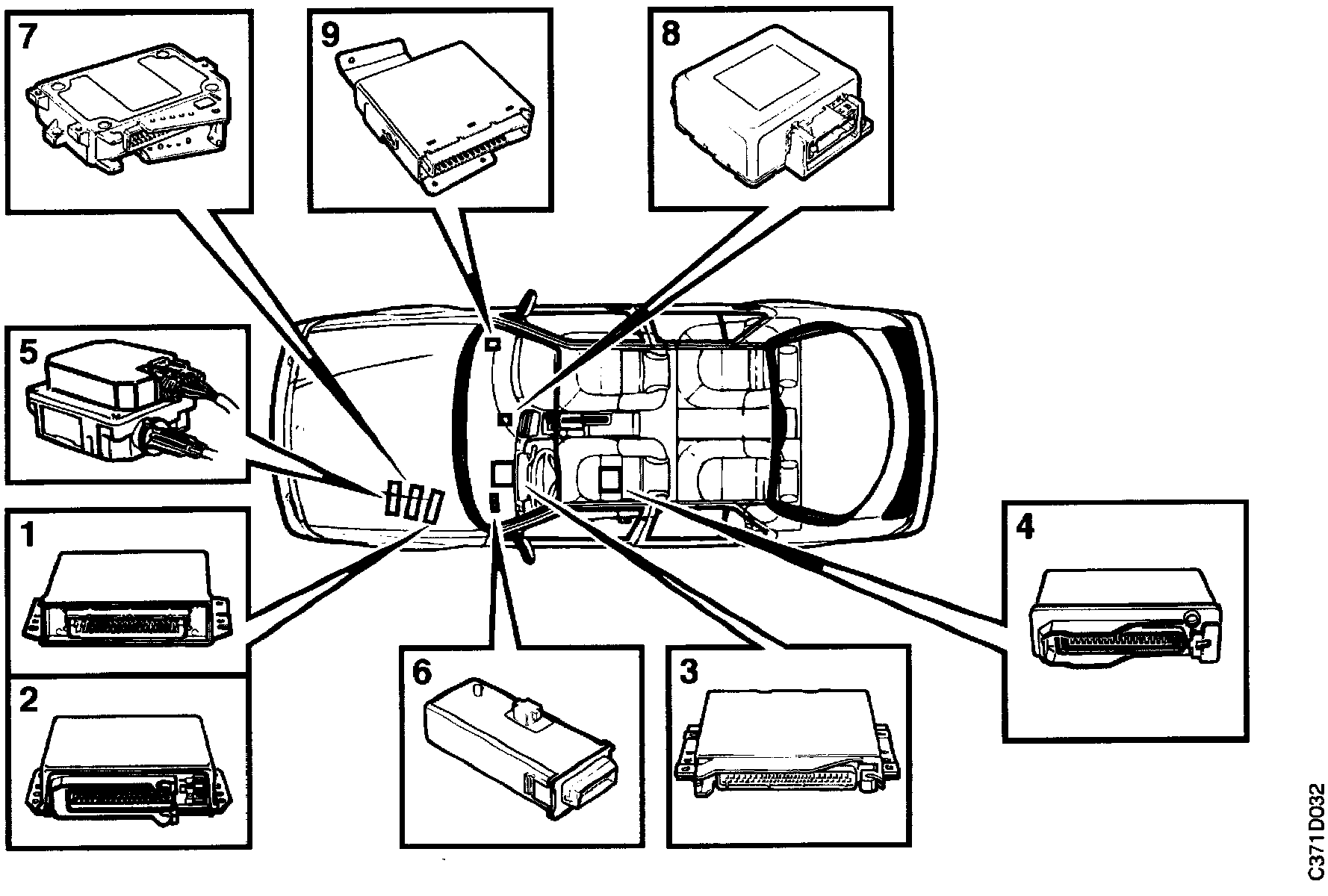 7
9
8
5
1
2
6
3
4
C371D032