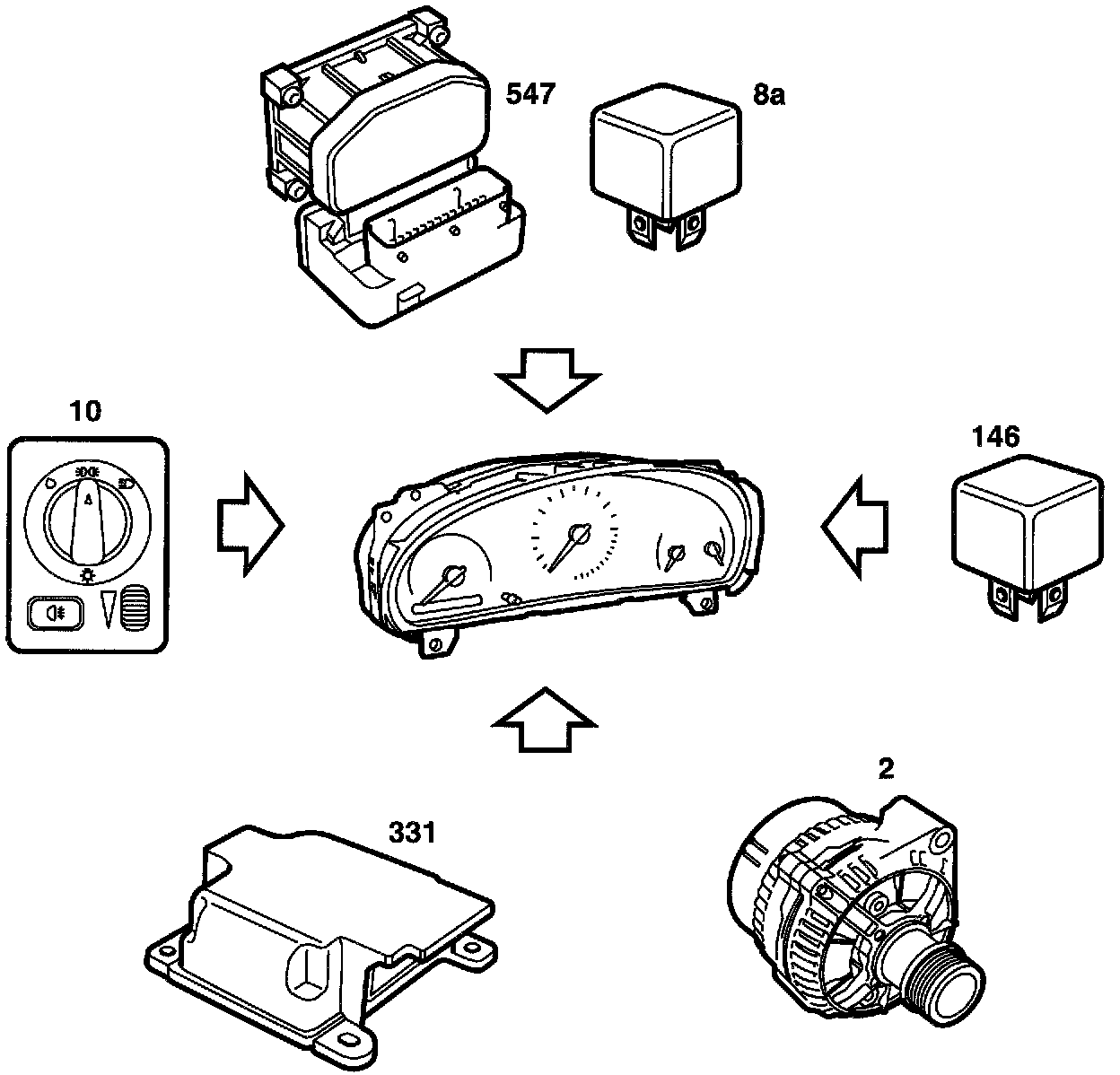 547
8a
10
146
331
2