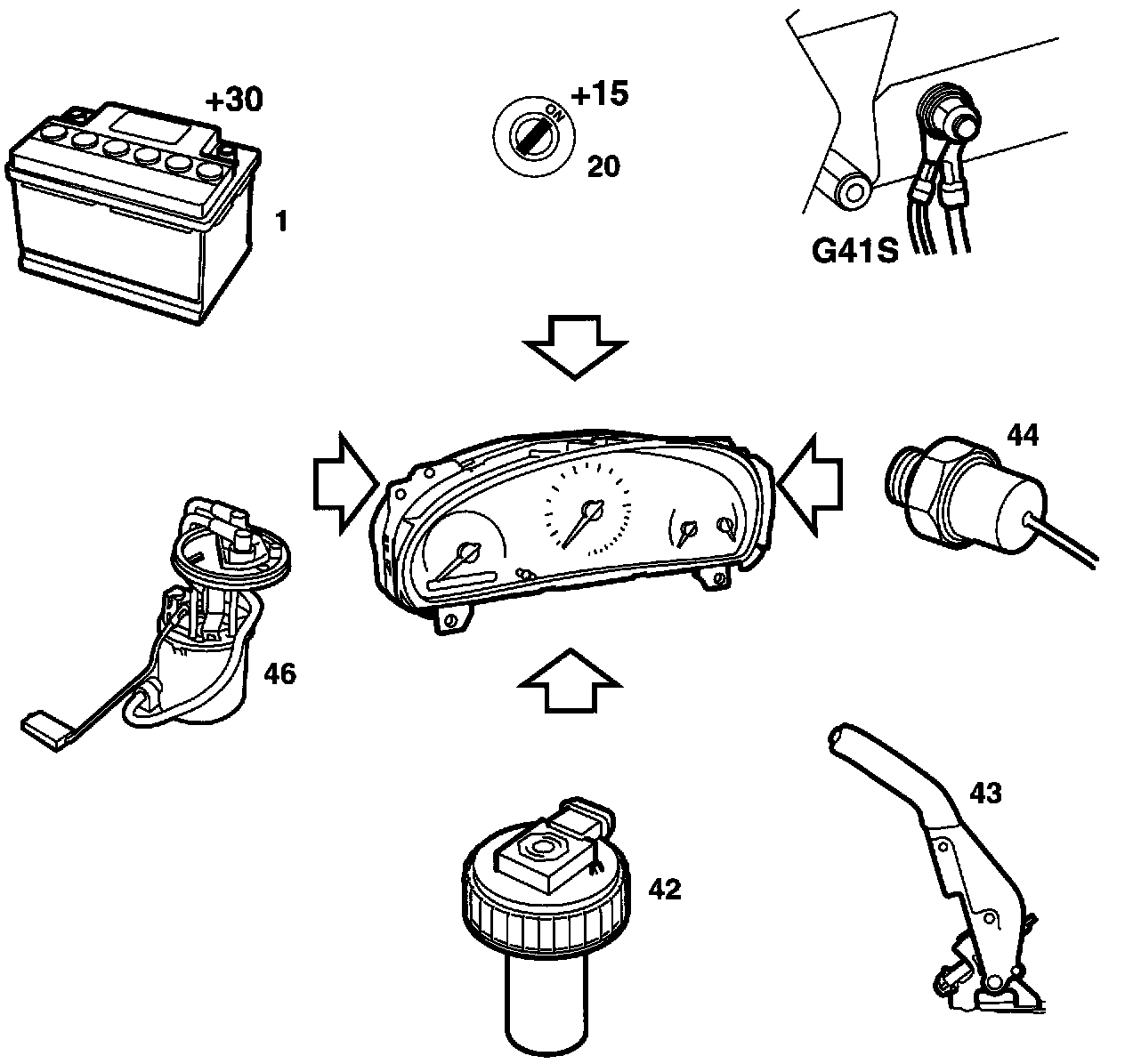 +30

1

+15

ON

20

G41S

44

46

43

42