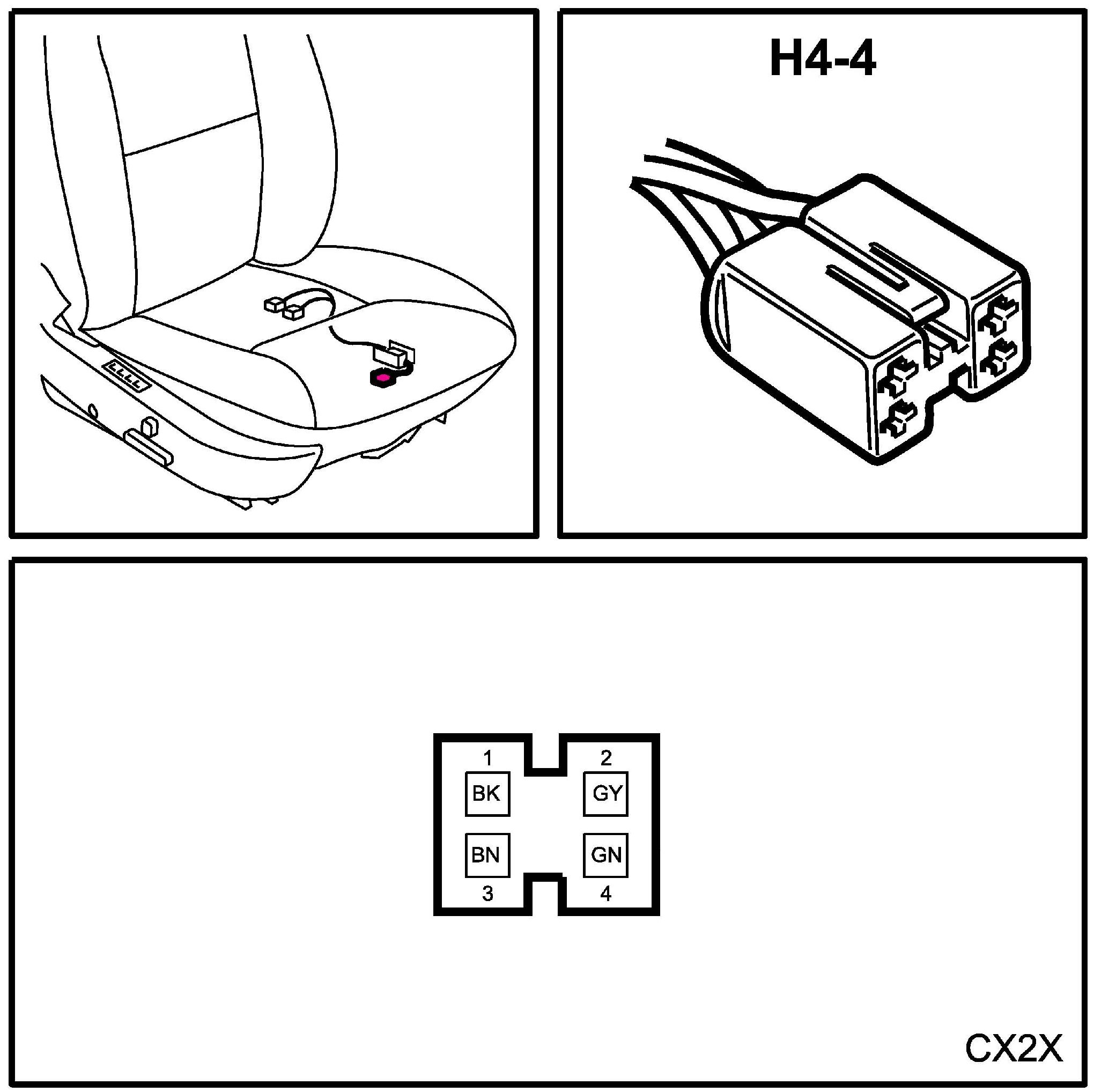 H4-4

1 2
BK GY
BN GN
3 4

CX2X