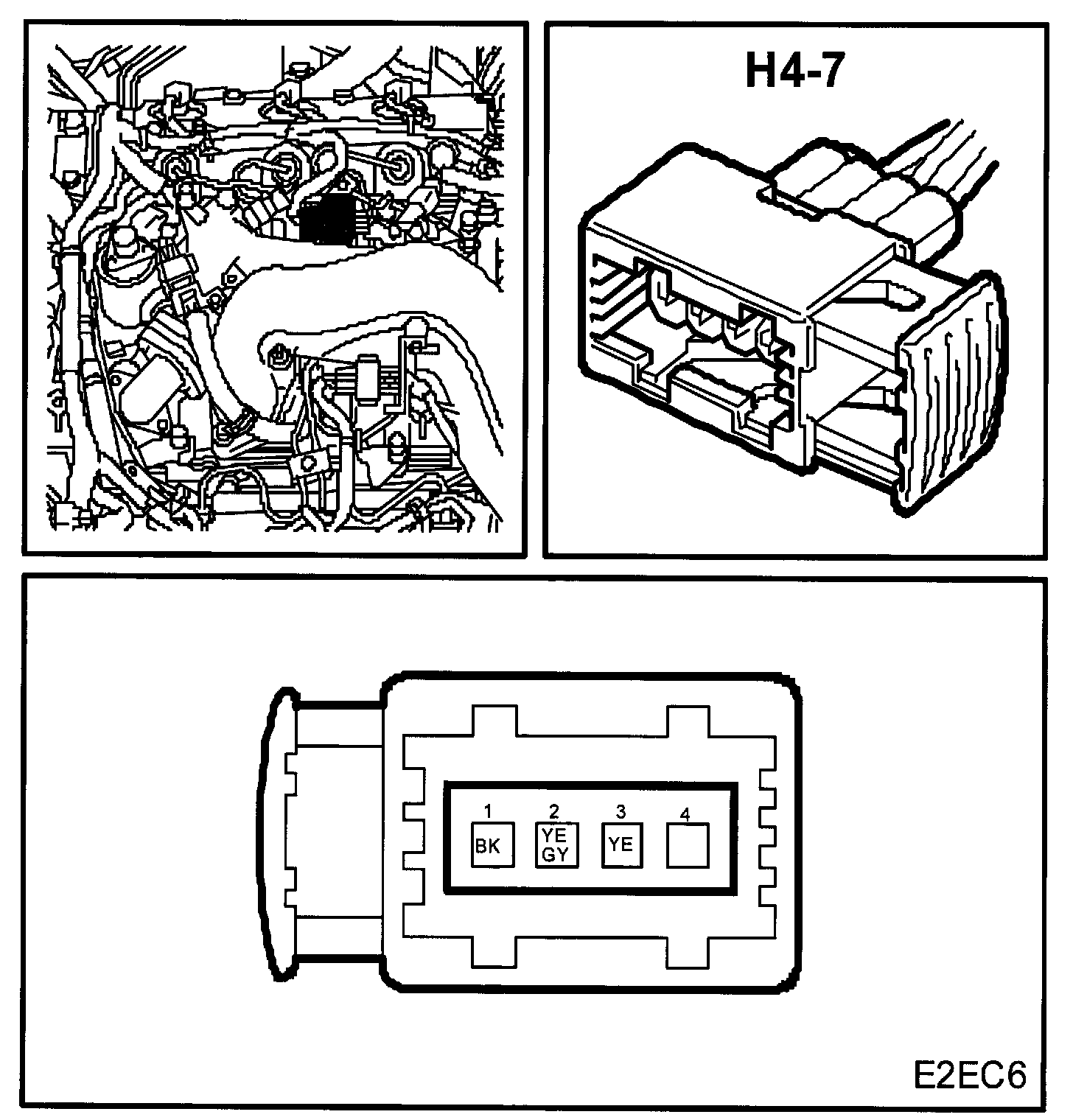 H4-7

1
BK
2
YE
GY
3
YE
4

E2EC6