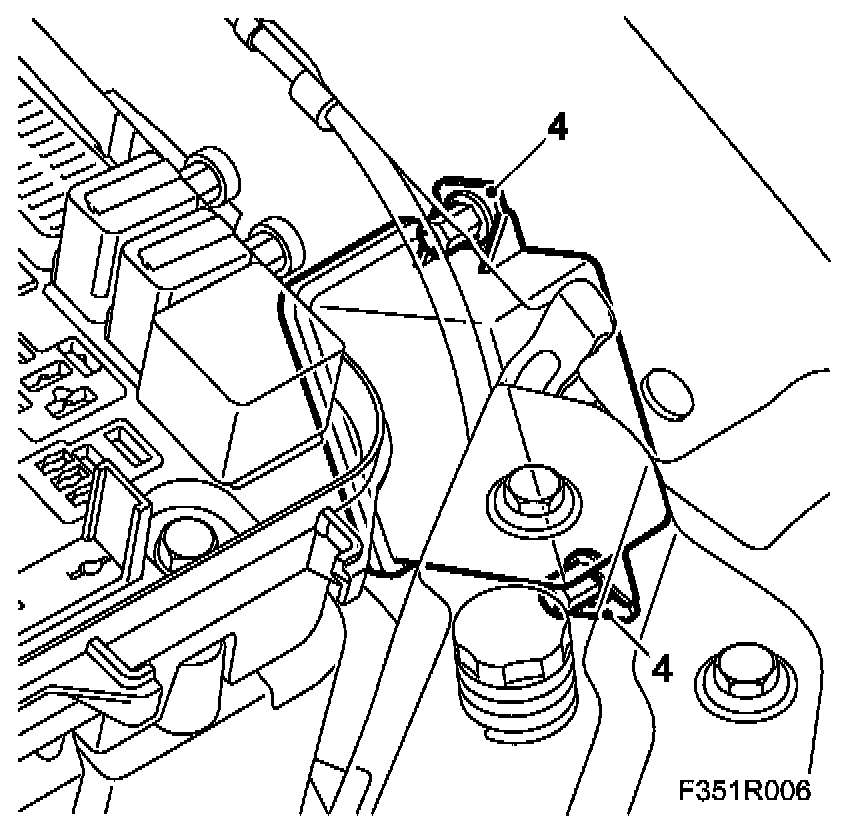 4
4
F351R006