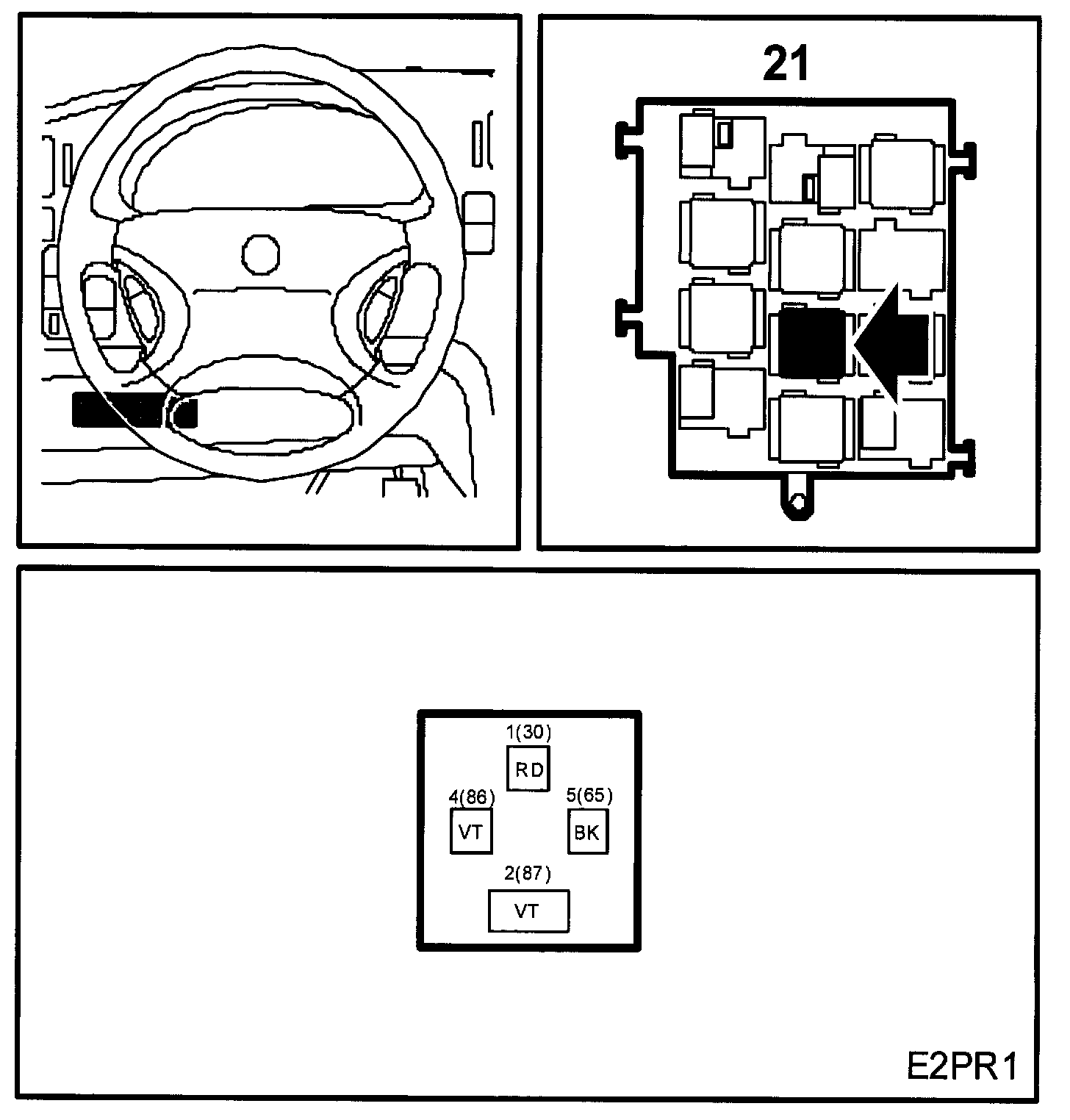 21

1(30)
RD
4(86)
VT
5(65)
BK
2(87)
VT

E2PR1