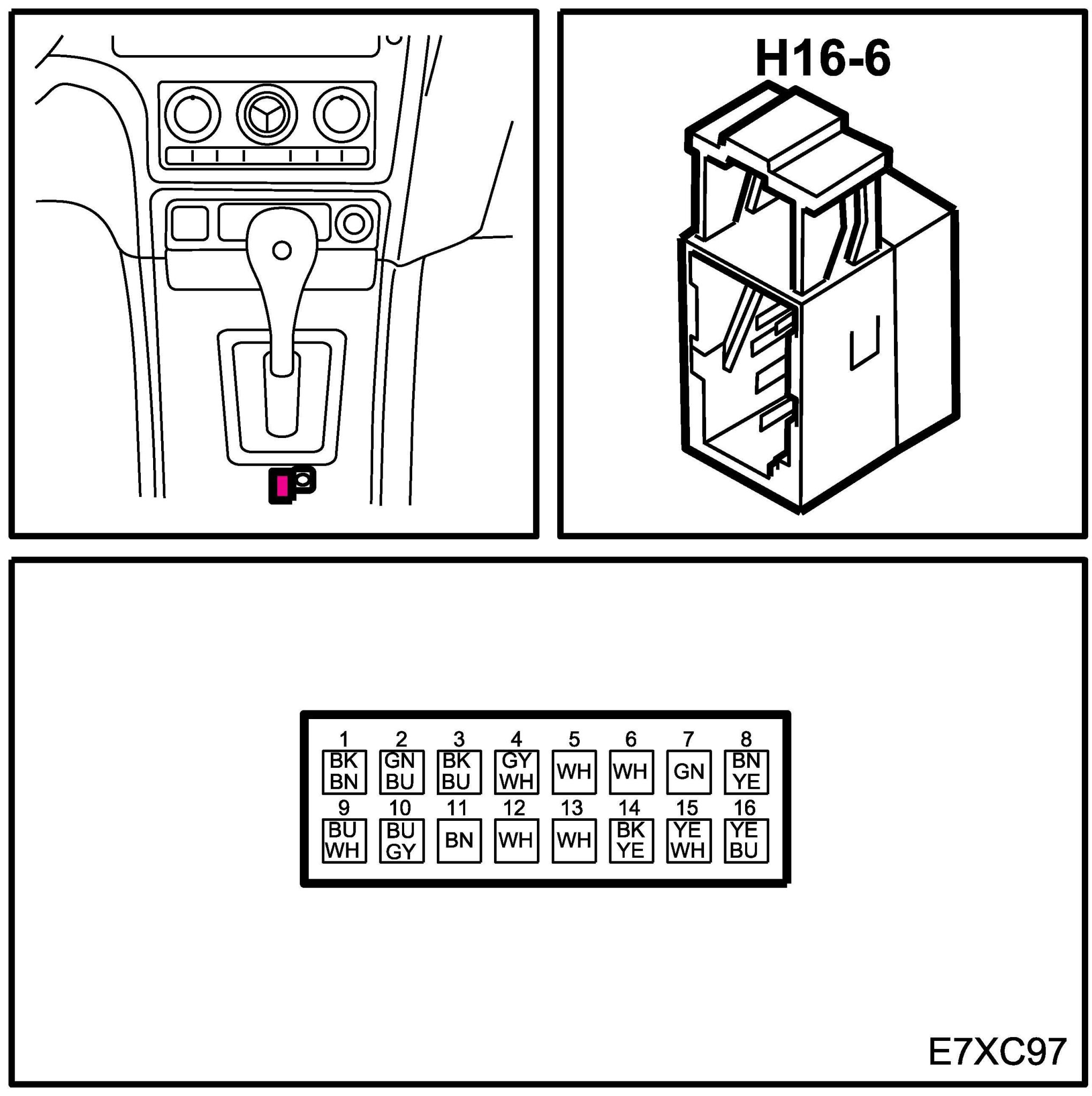 H16-6

| 1 | 2 | 3 | 4 | 5 | 6 | 7 | 8 |
|---|---|---|---|---|---|---|---|
| BK BN | GN BU | BK BU | GY WH | WH | WH | GN | BN YE |
| 9 | 10 | 11 | 12 | 13 | 14 | 15 | 16 |
| BU WH | BU GY | BN | WH | WH | BK YE | YE WH | YE BU |

E7XC97