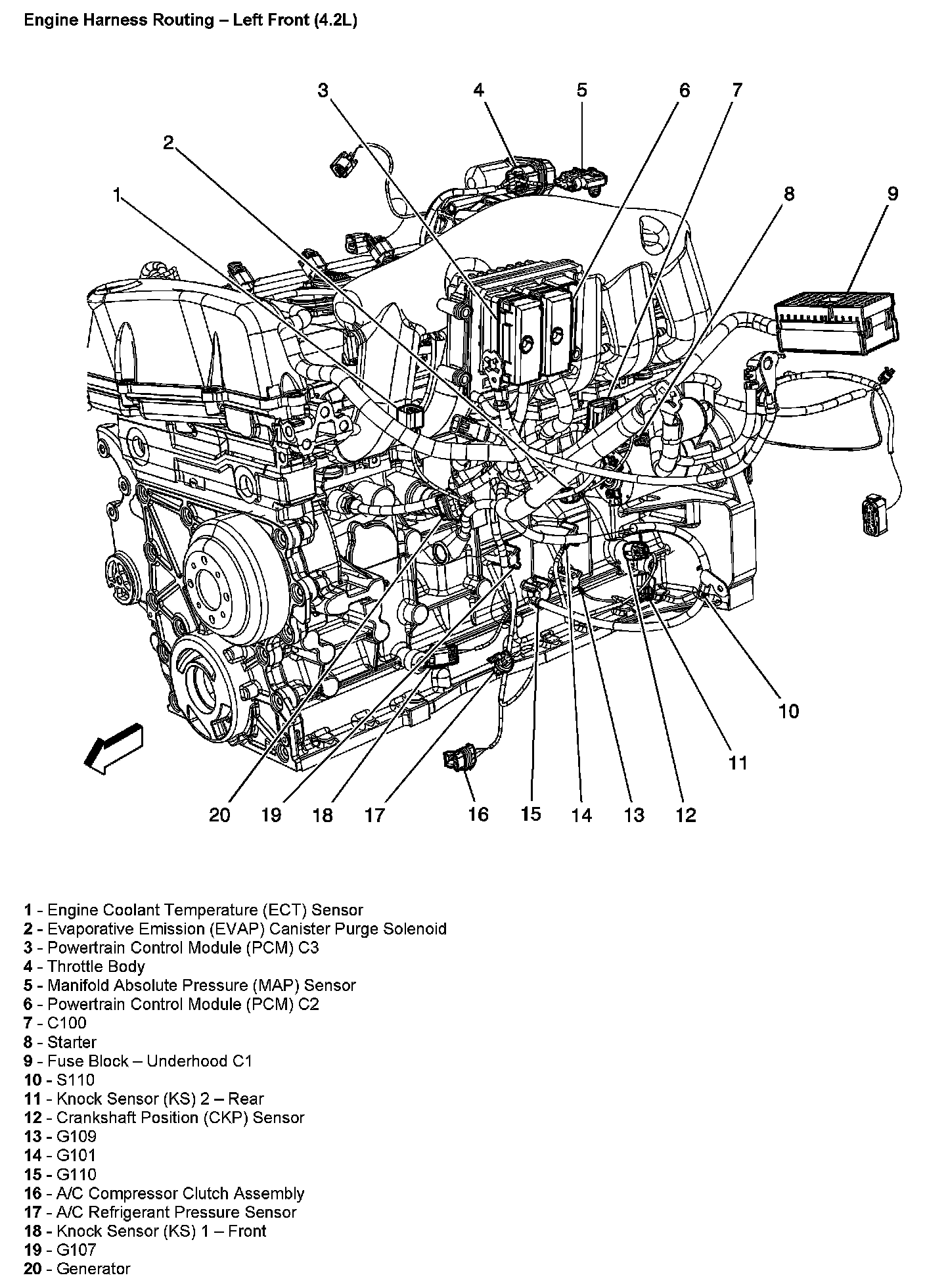 Engine Harness Routing – Left Front (4.2L)

3 4 5 6 7

2

1

8 9

10

11

20 19 18 17 16 15 14 13 12

1 - Engine Coolant Temperature (ECT) Sensor
2 - Evaporative Emission (EVAP) Canister Purge Solenoid
3 - Powertrain Control Module (PCM) C3
4 - Throttle Body
5 - Manifold Absolute Pressure (MAP) Sensor
6 - Powertrain Control Module (PCM) C2
7 - C100
8 - Starter
9 - Fuse Block – Underhood C1
10 - S110
11 - Knock Sensor (KS) 2 – Rear
12 - Crankshaft Position (CKP) Sensor
13 - G109
14 - G101
15 - G110
16 - A/C Compressor Clutch Assembly
17 - A/C Refrigerant Pressure Sensor
18 - Knock Sensor (KS) 1 – Front
19 - G107
20 - Generator