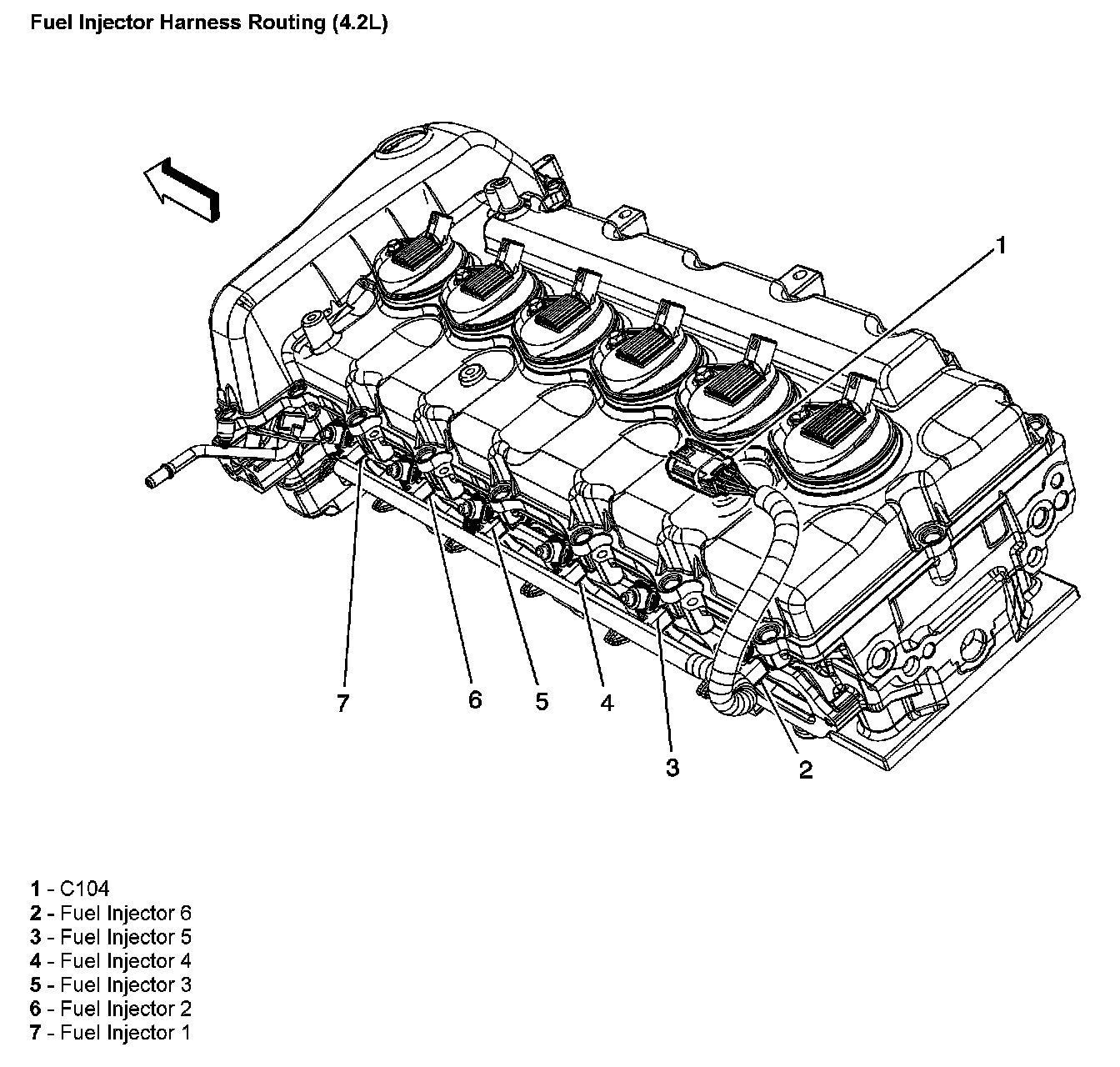 Fuel Injector Harness Routing (4.2L)

1

7 6 5 4 3 2

1 - C104
2 - Fuel Injector 6
3 - Fuel Injector 5
4 - Fuel Injector 4
5 - Fuel Injector 3
6 - Fuel Injector 2
7 - Fuel Injector 1