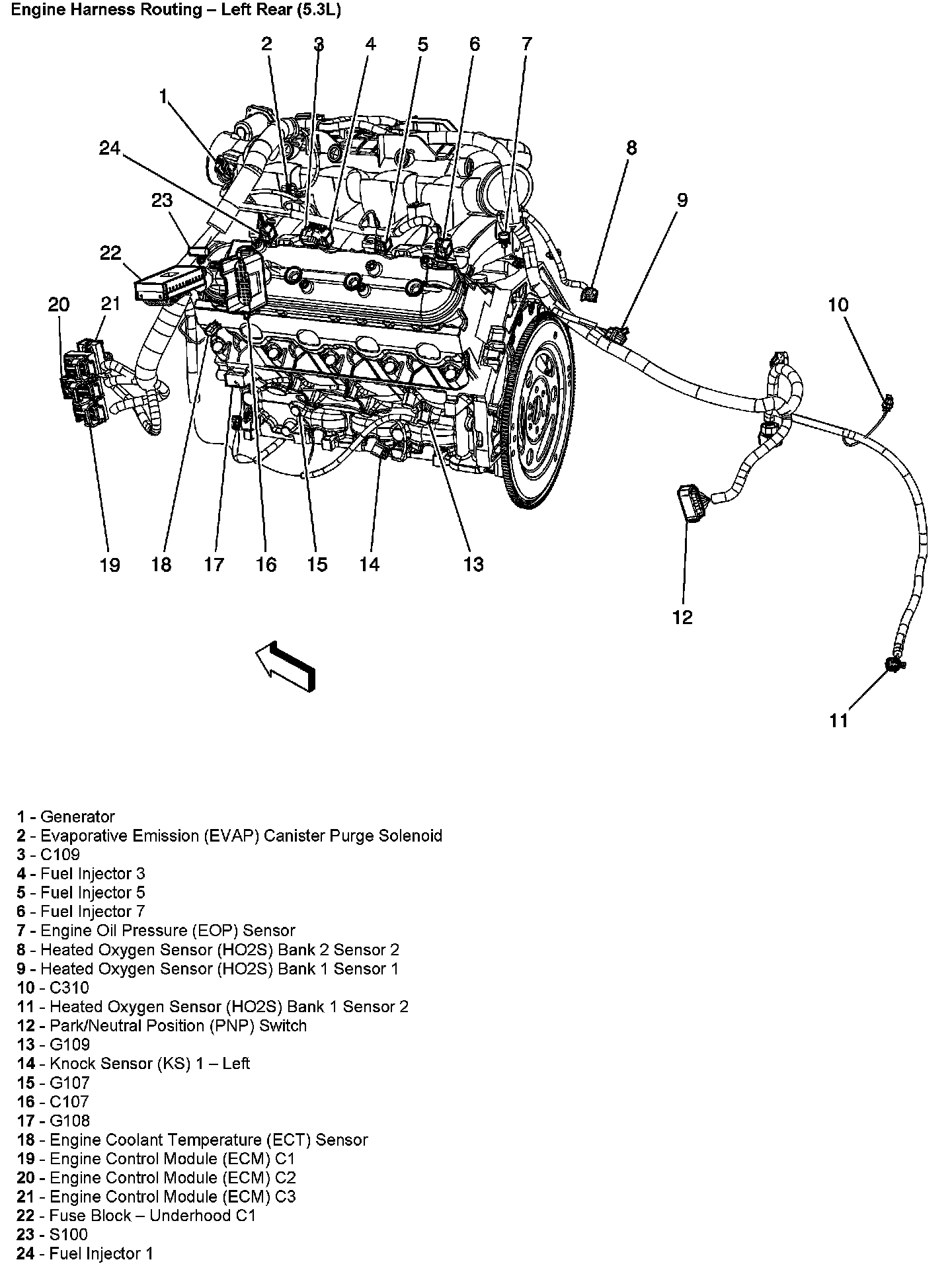 Engine Harness Routing – Left Rear (5.3L)

2 3 4 5 6 7
1
24
8
23
9
22
20 21
10
19 18 17 16 15 14 13
12
11

1 - Generator
2 - Evaporative Emission (EVAP) Canister Purge Solenoid
3 - C109
4 - Fuel Injector 3
5 - Fuel Injector 5
6 - Fuel Injector 7
7 - Engine Oil Pressure (EOP) Sensor
8 - Heated Oxygen Sensor (HO2S) Bank 2 Sensor 2
9 - Heated Oxygen Sensor (HO2S) Bank 1 Sensor 1
10 - C310
11 - Heated Oxygen Sensor (HO2S) Bank 1 Sensor 2
12 - Park/Neutral Position (PNP) Switch
13 - G109
14 - Knock Sensor (KS) 1 – Left
15 - G107
16 - C107
17 - G108
18 - Engine Coolant Temperature (ECT) Sensor
19 - Engine Control Module (ECM) C1
20 - Engine Control Module (ECM) C2
21 - Engine Control Module (ECM) C3
22 - Fuse Block – Underhood C1
23 - S100
24 - Fuel Injector 1