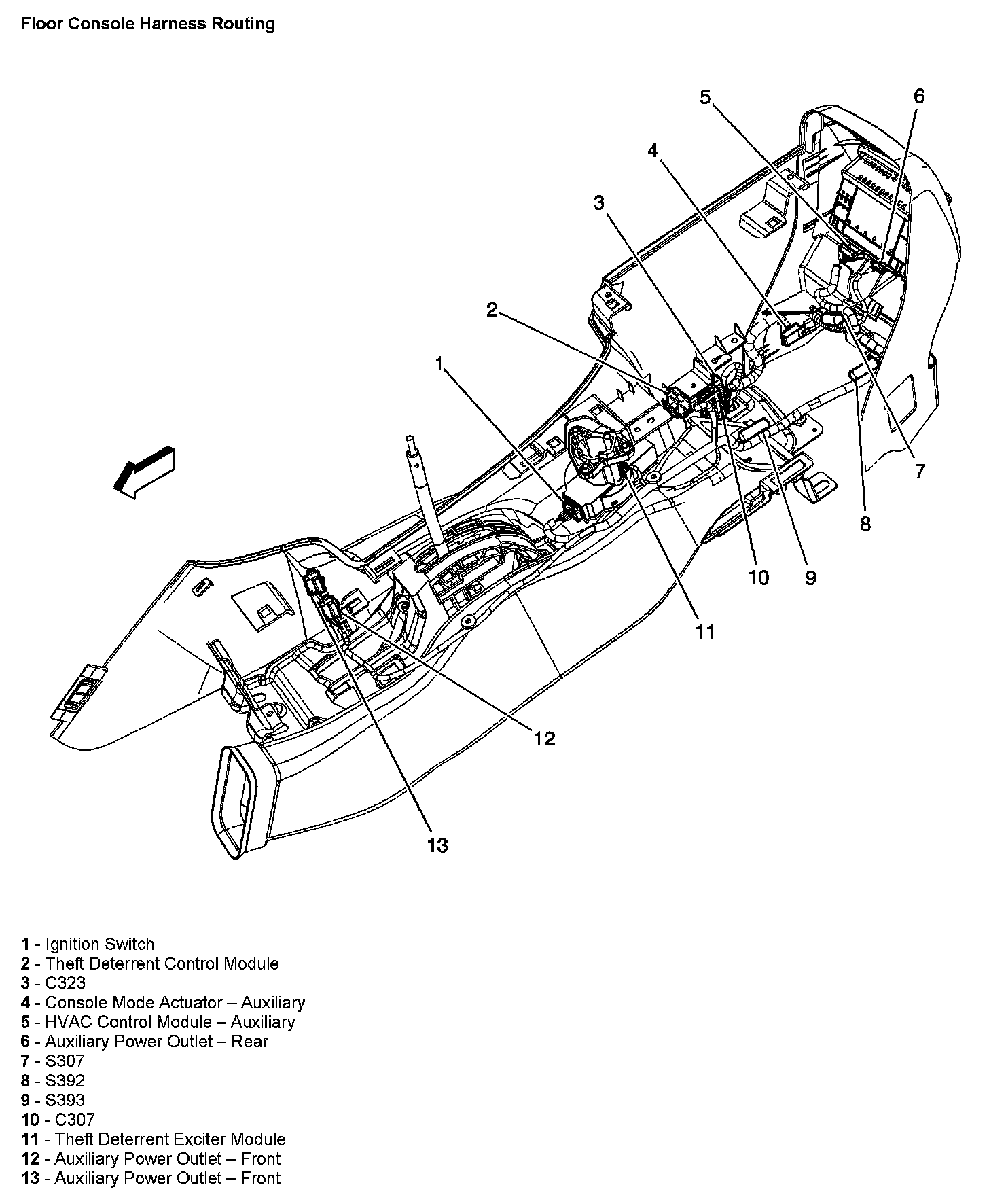 Floor Console Harness Routing

5
6
4
3
2
1
7
8
10
9
11
12
13

1 - Ignition Switch
2 - Theft Deterrent Control Module
3 - C323
4 - Console Mode Actuator – Auxiliary
5 - HVAC Control Module – Auxiliary
6 - Auxiliary Power Outlet – Rear
7 - S307
8 - S392
9 - S393
10 - C307
11 - Theft Deterrent Exciter Module
12 - Auxiliary Power Outlet – Front
13 - Auxiliary Power Outlet – Front