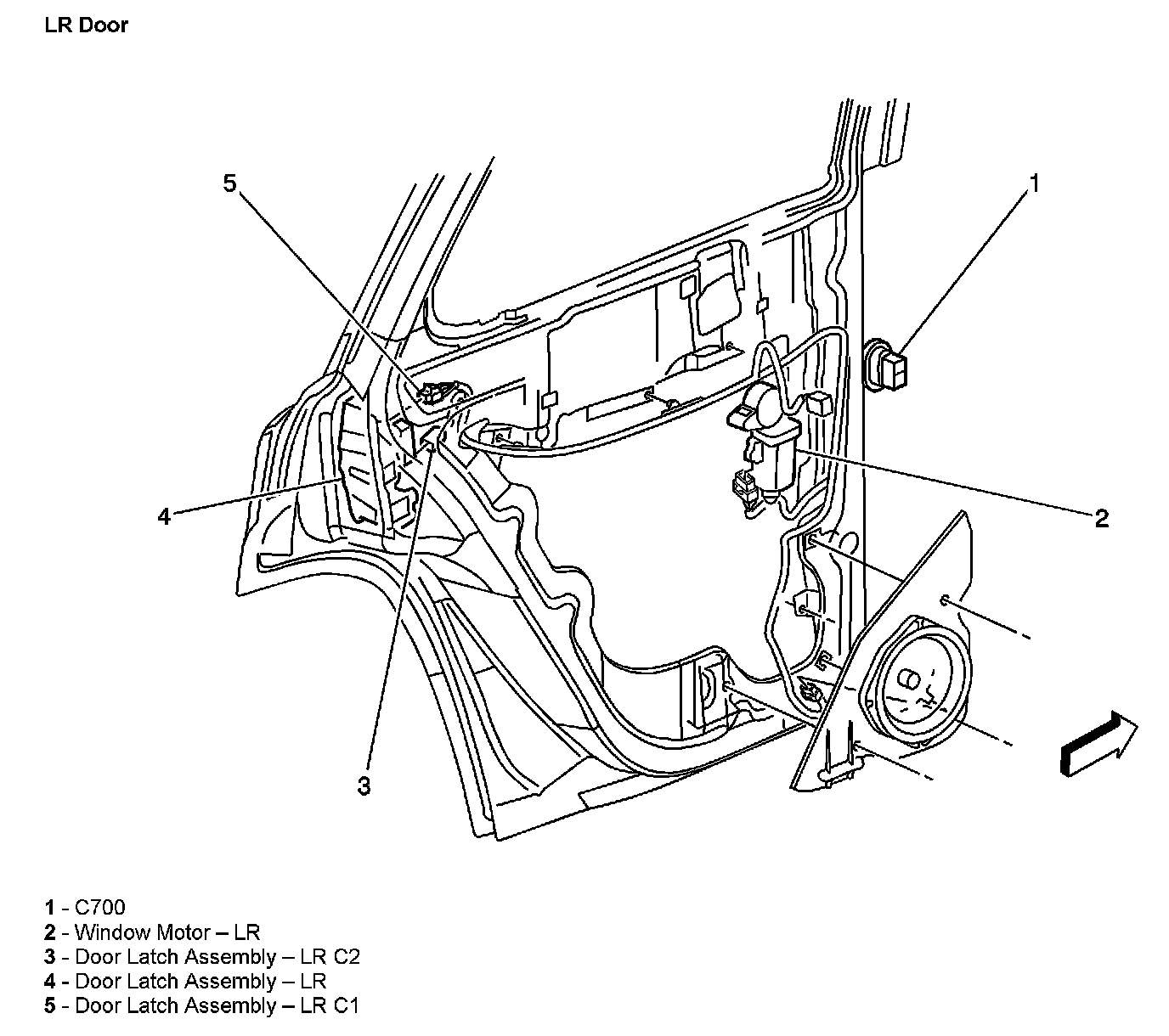 LR Door

5

1

4

2

3

1 - C700
2 - Window Motor – LR
3 - Door Latch Assembly – LR C2
4 - Door Latch Assembly – LR
5 - Door Latch Assembly – LR C1