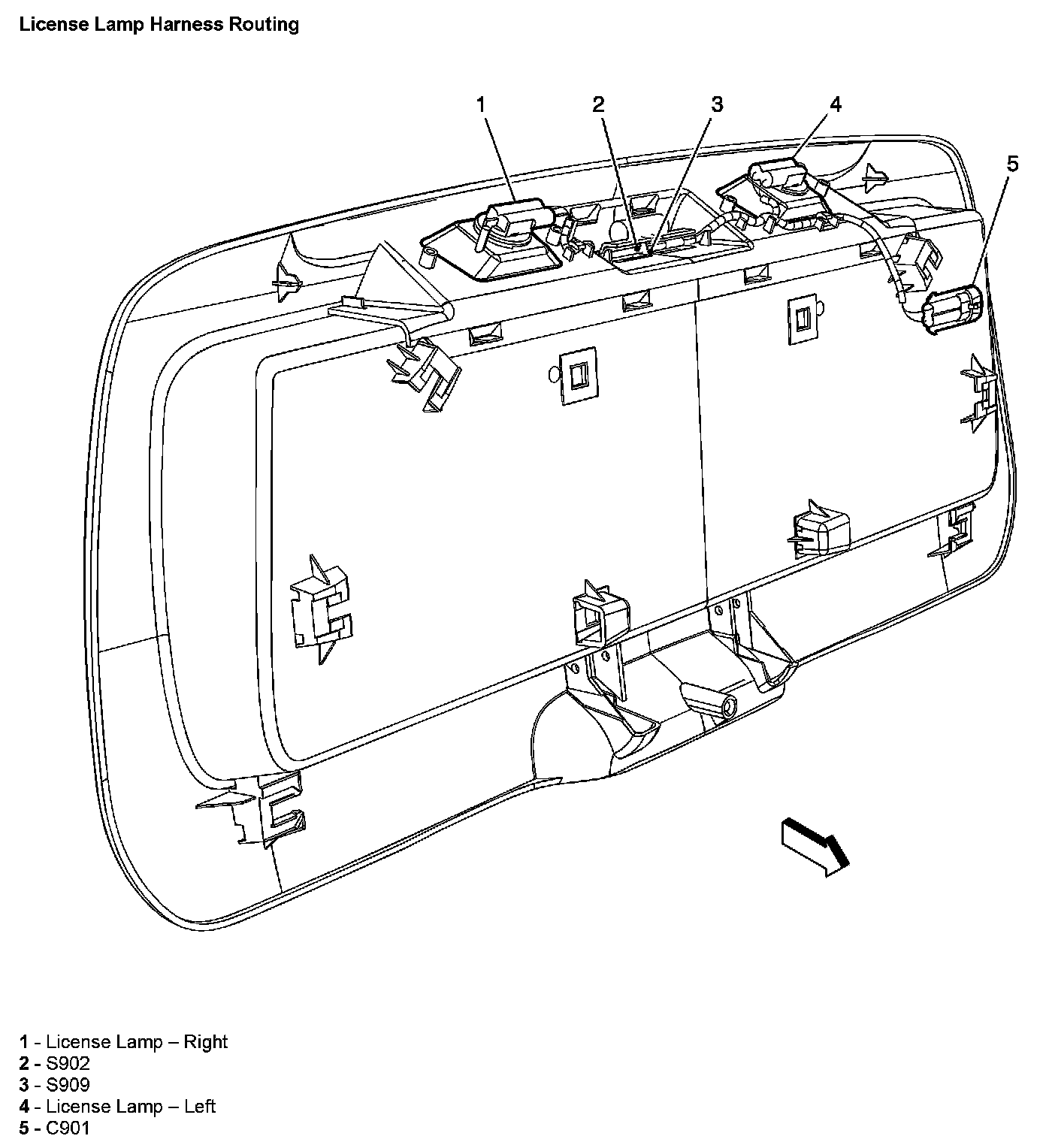 License Lamp Harness Routing

1
2
3
4
5

1 - License Lamp – Right
2 - S902
3 - S909
4 - License Lamp – Left
5 - C901